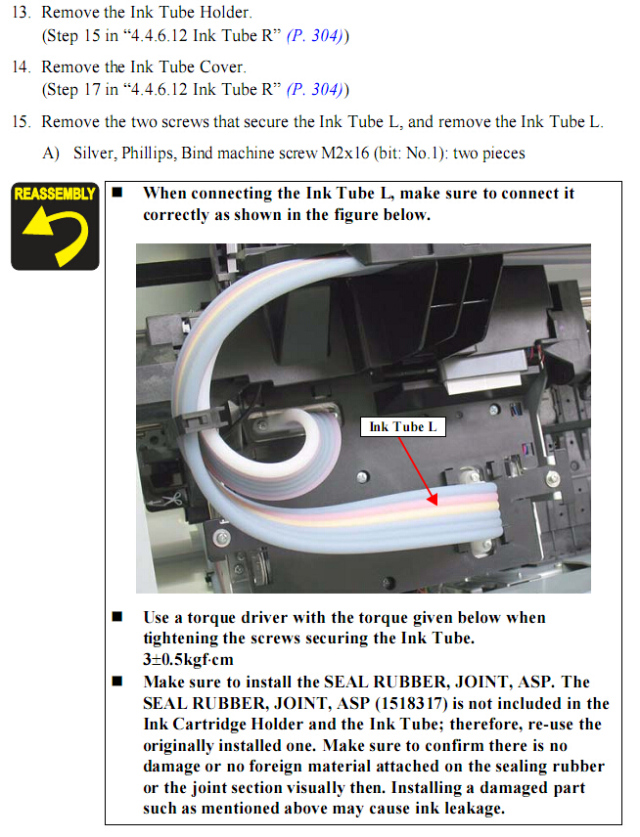 13. Remove the Ink Tube Holder.
(Step 15 in "4.4.6.12 Ink Tube R" (P. 304))

14. Remove the Ink Tube Cover.
(Step 17 in "4.4.6.12 Ink Tube R" (P. 304))

15. Remove the two screws that secure the Ink Tube L, and remove the Ink Tube L.

A) Silver, Phillips, Bind machine screw M2x16 (bit: No.1): two pieces

REASSEMBLY

■ When connecting the Ink Tube L, make sure to connect it correctly as shown in the figure below.

Ink Tube L

■ Use a torque driver with the torque given below when tightening the screws securing the Ink Tube.
3±0.5kgf·cm

■ Make sure to install the SEAL RUBBER, JOINT, ASP. The SEAL RUBBER, JOINT, ASP (1518317) is not included in the Ink Cartridge Holder and the Ink Tube; therefore, re-use the originally installed one. Make sure to confirm there is no damage or no foreign material attached on the sealing rubber or the joint section visually then. Installing a damaged part such as mentioned above may cause ink leakage.