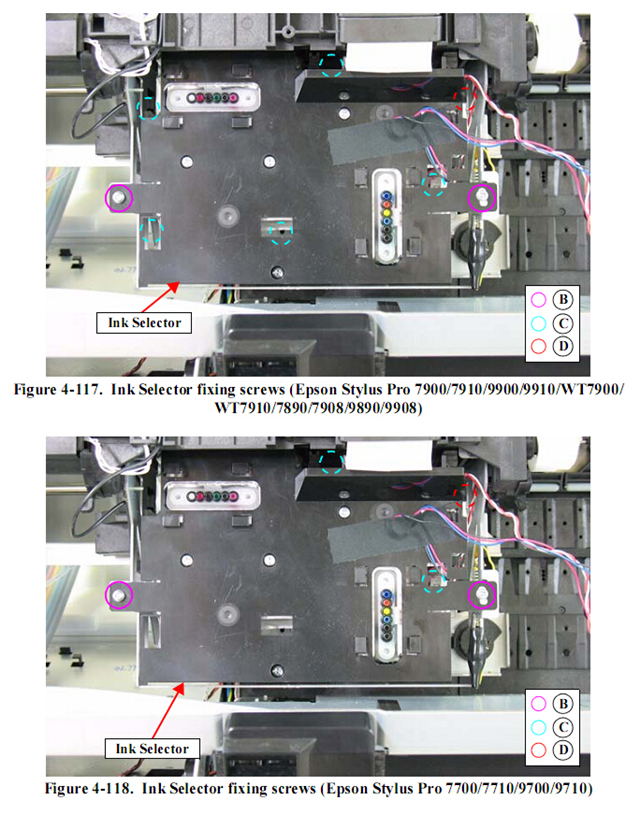 Ink Selector

B
C
D

Figure 4-117. Ink Selector fixing screws (Epson Stylus Pro 7900/7910/9900/9910/WT7900/WT7910/7890/7908/9890/9908)

Ink Selector

B
C
D

Figure 4-118. Ink Selector fixing screws (Epson Stylus Pro 7700/7710/9700/9710)