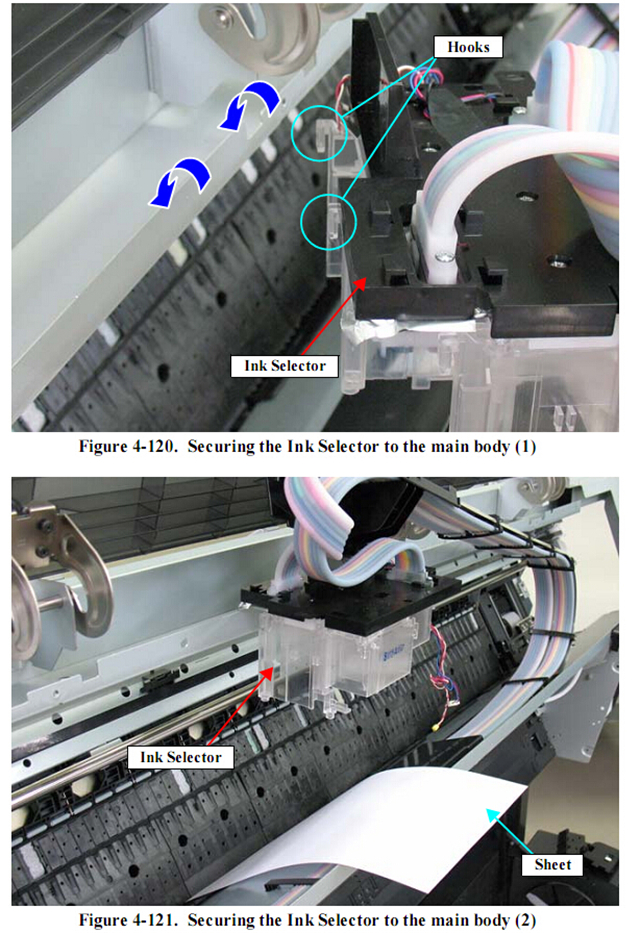 Hooks

Ink Selector

Figure 4-120. Securing the Ink Selector to the main body (1)

Ink Selector

Sheet

Figure 4-121. Securing the Ink Selector to the main body (2)