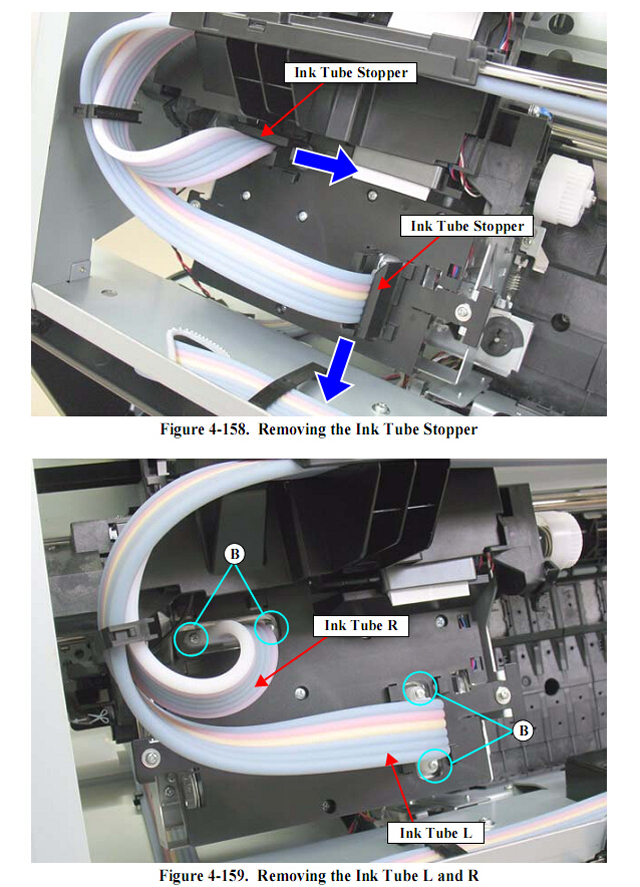 Ink Tube Stopper

Ink Tube Stopper

Figure 4-158. Removing the Ink Tube Stopper

B

Ink Tube R

B

Ink Tube L

Figure 4-159. Removing the Ink Tube L and R