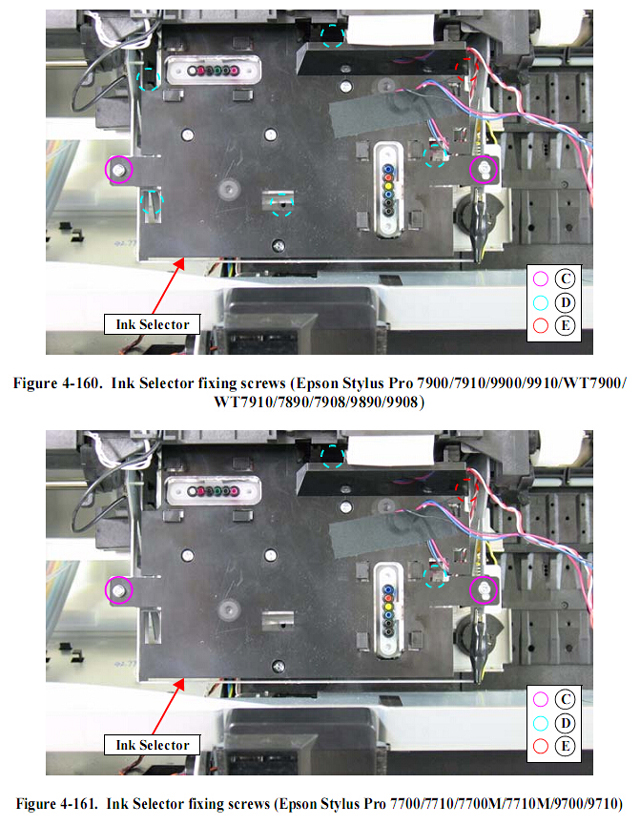 Ink Selector

C
D
E

Figure 4-160. Ink Selector fixing screws (Epson Stylus Pro 7900/7910/9900/9910/WT7900/WT7910/7890/7908/9890/9908)

Ink Selector

C
D
E

Figure 4-161. Ink Selector fixing screws (Epson Stylus Pro 7700/7710/7700M/7710M/9700/9710)