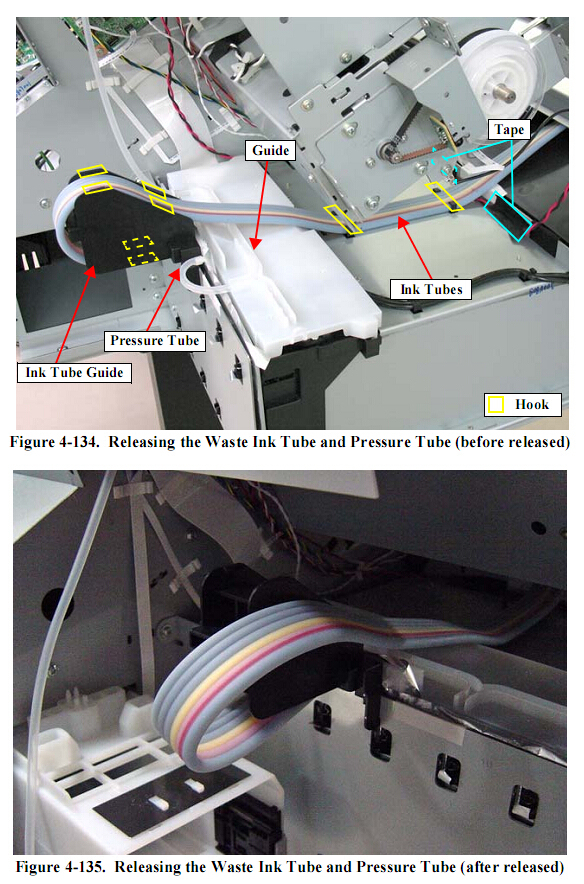 Guide

Tape

Ink Tubes

Pressure Tube

Ink Tube Guide

Hook

Figure 4-134. Releasing the Waste Ink Tube and Pressure Tube (before released)

Figure 4-135. Releasing the Waste Ink Tube and Pressure Tube (after released)