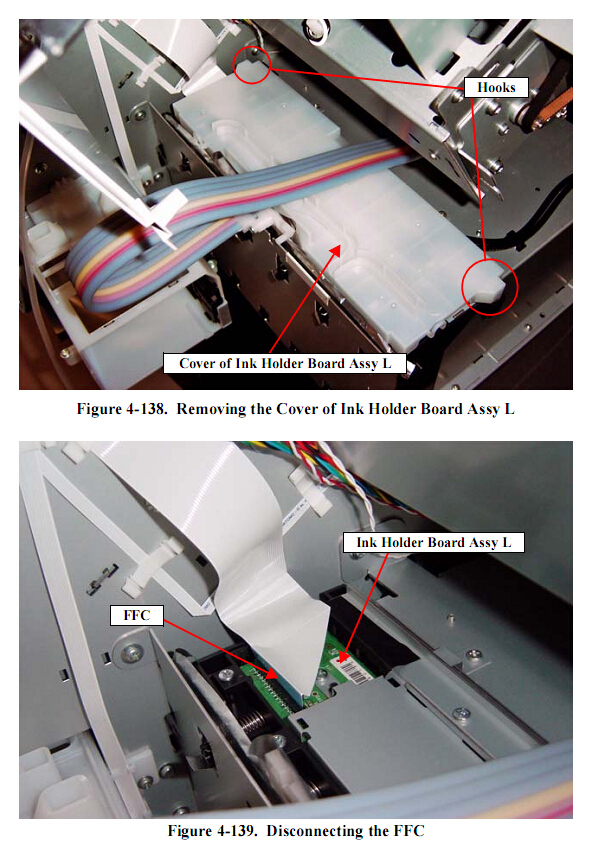 Hooks

Cover of Ink Holder Board Assy L

Figure 4-138. Removing the Cover of Ink Holder Board Assy L

Ink Holder Board Assy L

FFC

Figure 4-139. Disconnecting the FFC