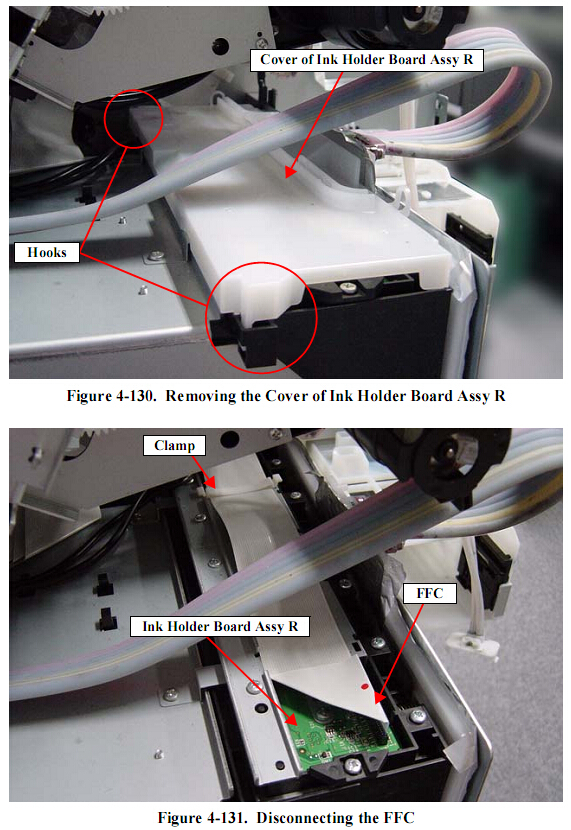 Cover of Ink Holder Board Assy R

Hooks

Figure 4-130. Removing the Cover of Ink Holder Board Assy R

Clamp

FFC

Ink Holder Board Assy R

Figure 4-131. Disconnecting the FFC