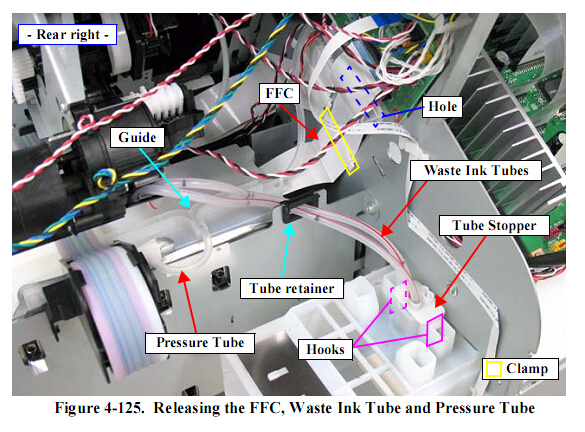 - Rear right -

FFC

Hole

Guide

Waste Ink Tubes

Tube Stopper

Tube retainer

Pressure Tube

Hooks

Clamp

Figure 4-125. Releasing the FFC, Waste Ink Tube and Pressure Tube