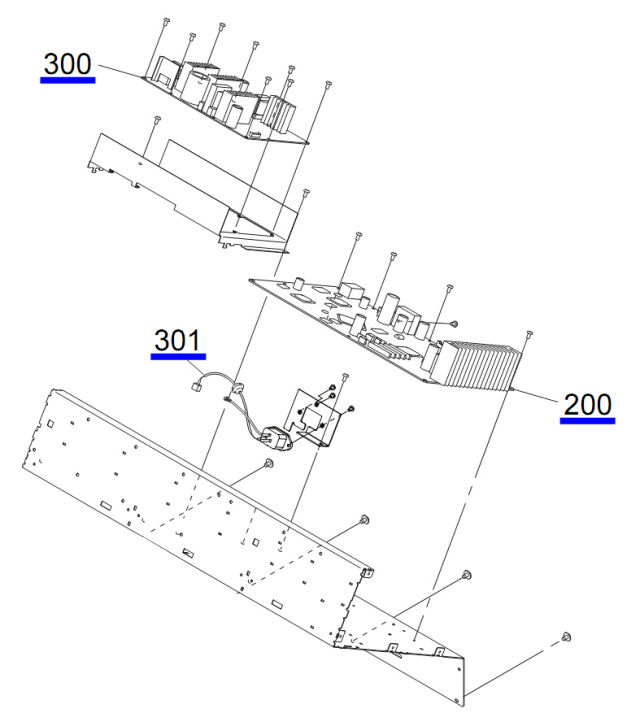 300

301

200