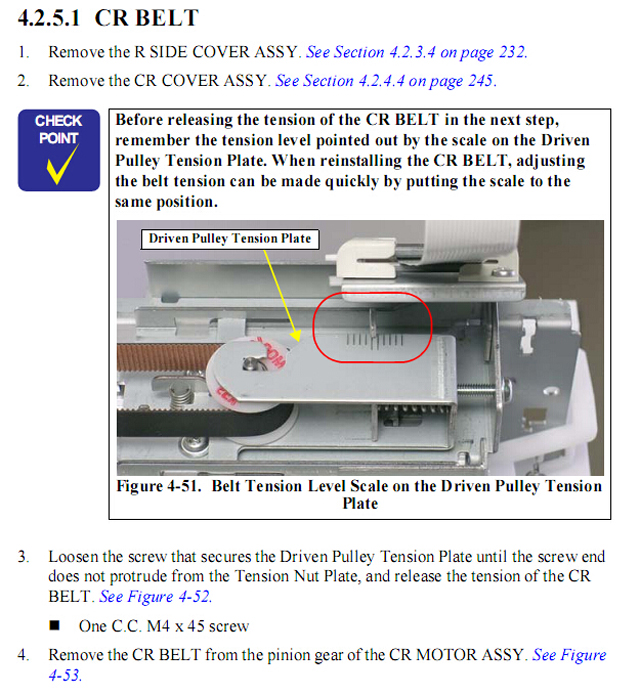 4.2.5.1 CR BELT

1. Remove the R SIDE COVER ASSY. See Section 4.2.3.4 on page 232.

2. Remove the CR COVER ASSY. See Section 4.2.4.4 on page 245.

CHECK POINT

Before releasing the tension of the CR BELT in the next step, remember the tension level pointed out by the scale on the Driven Pulley Tension Plate. When reinstalling the CR BELT, adjusting the belt tension can be made quickly by putting the scale to the same position.

Driven Pulley Tension Plate

Figure 4-51. Belt Tension Level Scale on the Driven Pulley Tension Plate

3. Loosen the screw that secures the Driven Pulley Tension Plate until the screw end does not protrude from the Tension Nut Plate, and release the tension of the CR BELT. See Figure 4-52.

■ One C.C. M4 x 45 screw

4. Remove the CR BELT from the pinion gear of the CR MOTOR ASSY. See Figure 4-53.