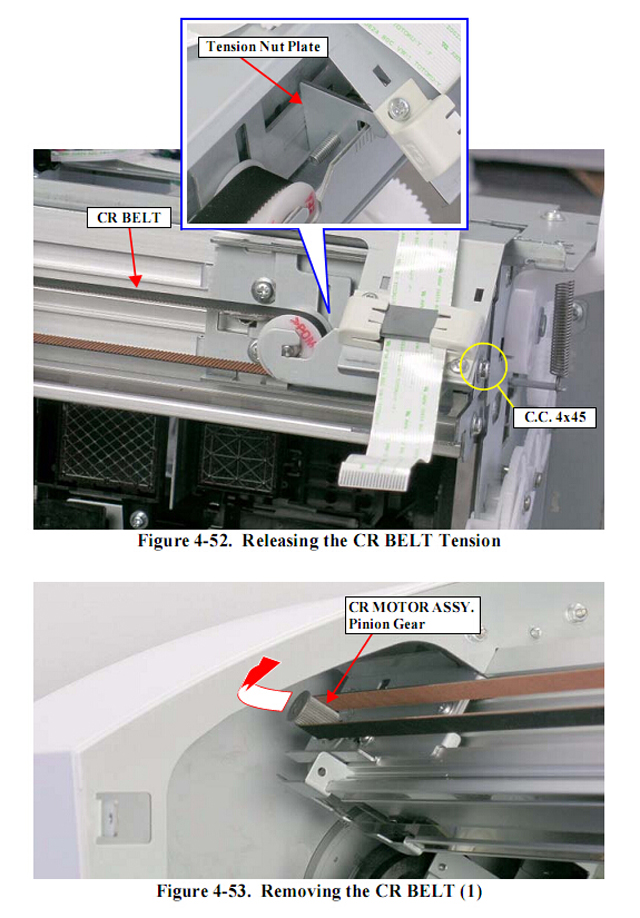 Tension Nut Plate

CR BELT

C.C. 4x45

Figure 4-52. Releasing the CR BELT Tension

CR MOTOR ASSY.
Pinion Gear

Figure 4-53. Removing the CR BELT (1)