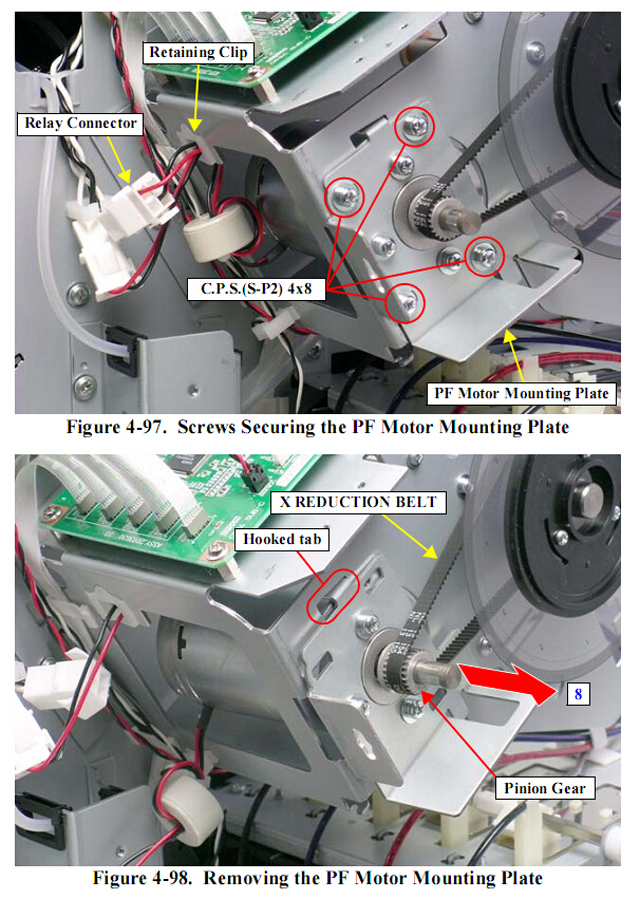 Retaining Clip

Relay Connector

C.P.S.(S-P2) 4x8

PF Motor Mounting Plate

Figure 4-97. Screws Securing the PF Motor Mounting Plate

X REDUCTION BELT

Hooked tab

8

Pinion Gear

Figure 4-98. Removing the PF Motor Mounting Plate