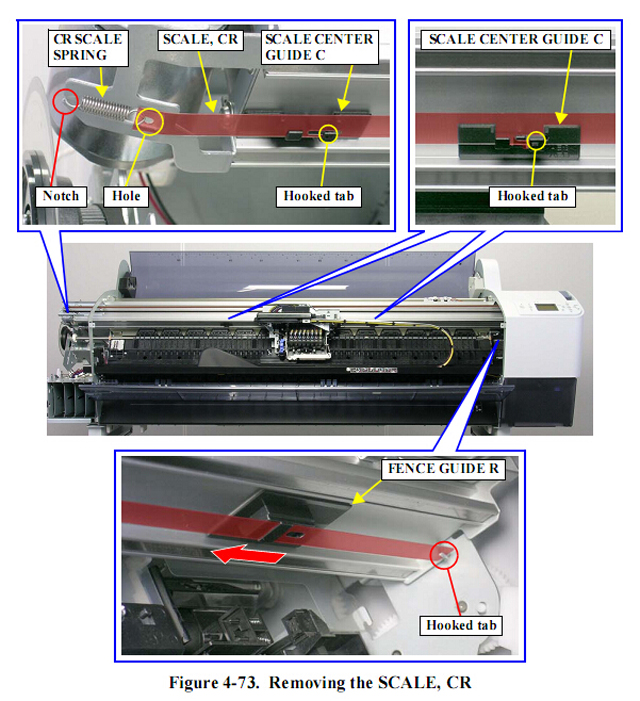 CR SCALE SPRING

SCALE, CR

SCALE CENTER GUIDE C

Notch

Hole

Hooked tab

SCALE CENTER GUIDE C

Hooked tab

FENCE GUIDE R

Hooked tab

Figure 4-73. Removing the SCALE, CR