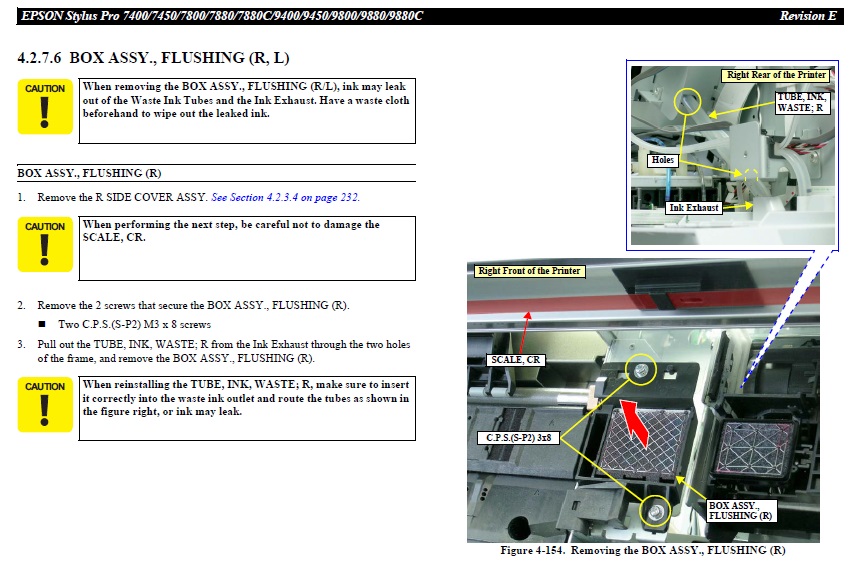 EPSON Stylus Pro 7400/7450/7800/7880/7880C/9400/9450/9800/9880/9880C Revision E

4.2.7.6 BOX ASSY., FLUSHING (R, L)

CAUTION

When removing the BOX ASSY., FLUSHING (R/L), ink may leak out of the Waste Ink Tubes and the Ink Exhaust. Have a waste cloth beforehand to wipe out the leaked ink.

BOX ASSY., FLUSHING (R)

1. Remove the R SIDE COVER ASSY. See Section 4.2.3.4 on page 232.

CAUTION

When performing the next step, be careful not to damage the SCALE, CR.

2. Remove the 2 screws that secure the BOX ASSY., FLUSHING (R).

■ Two C.P.S.(S-P2) M3 x 8 screws

3. Pull out the TUBE, INK, WASTE; R from the Ink Exhaust through the two holes of the frame, and remove the BOX ASSY., FLUSHING (R).

CAUTION

When reinstalling the TUBE, INK, WASTE; R, make sure to insert it correctly into the waste ink outlet and route the tubes as shown in the figure right, or ink may leak.

Right Rear of the Printer

TUBE, INK, WASTE; R

Holes

Ink Exhaust

Right Front of the Printer

SCALE, CR

C.P.S.(S-P2) 3x8

BOX ASSY., FLUSHING (R)

Figure 4-154. Removing the BOX ASSY., FLUSHING (R)