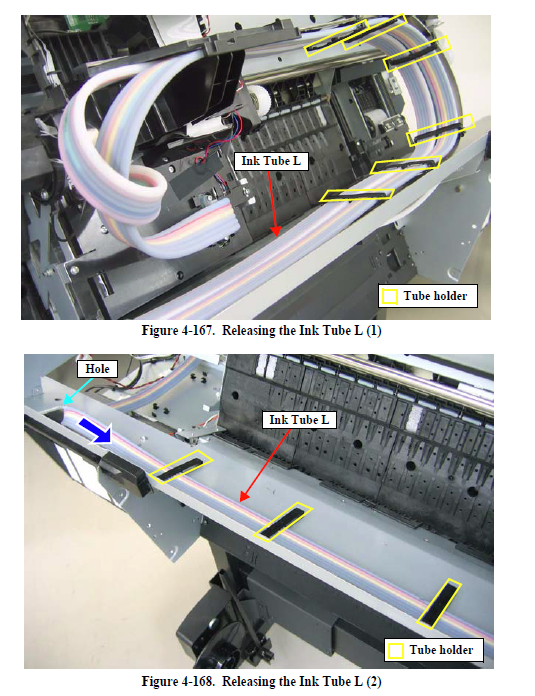 Ink Tube L

Tube holder

Figure 4-167. Releasing the Ink Tube L (1)

Hole

Ink Tube L

Tube holder

Figure 4-168. Releasing the Ink Tube L (2)