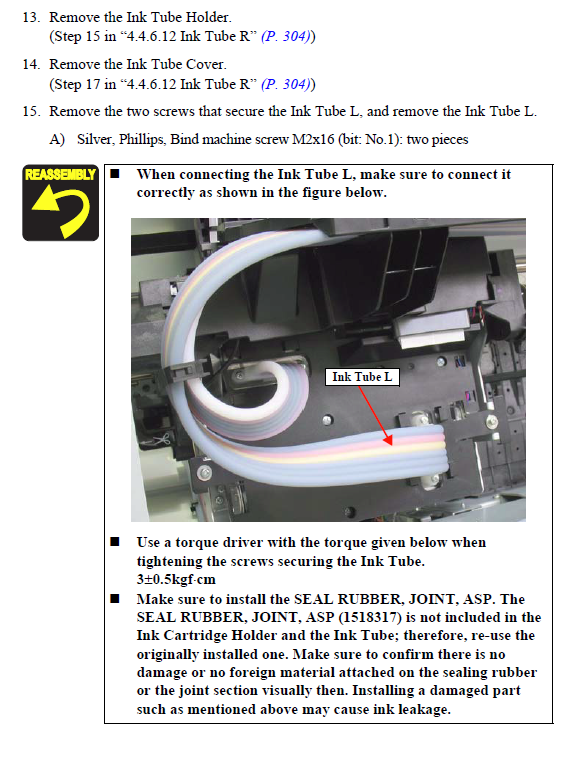 13. Remove the Ink Tube Holder.
(Step 15 in “4.4.6.12 Ink Tube R” (P. 304))

14. Remove the Ink Tube Cover.
(Step 17 in “4.4.6.12 Ink Tube R” (P. 304))

15. Remove the two screws that secure the Ink Tube L, and remove the Ink Tube L.

A) Silver, Phillips, Bind machine screw M2x16 (bit: No.1): two pieces

REASSEMBLY

■ When connecting the Ink Tube L, make sure to connect it correctly as shown in the figure below.

Ink Tube L

■ Use a torque driver with the torque given below when tightening the screws securing the Ink Tube.
3±0.5kgf·cm

■ Make sure to install the SEAL RUBBER, JOINT, ASP. The SEAL RUBBER, JOINT, ASP (1518317) is not included in the Ink Cartridge Holder and the Ink Tube; therefore, re-use the originally installed one. Make sure to confirm there is no damage or no foreign material attached on the sealing rubber or the joint section visually then. Installing a damaged part such as mentioned above may cause ink leakage.