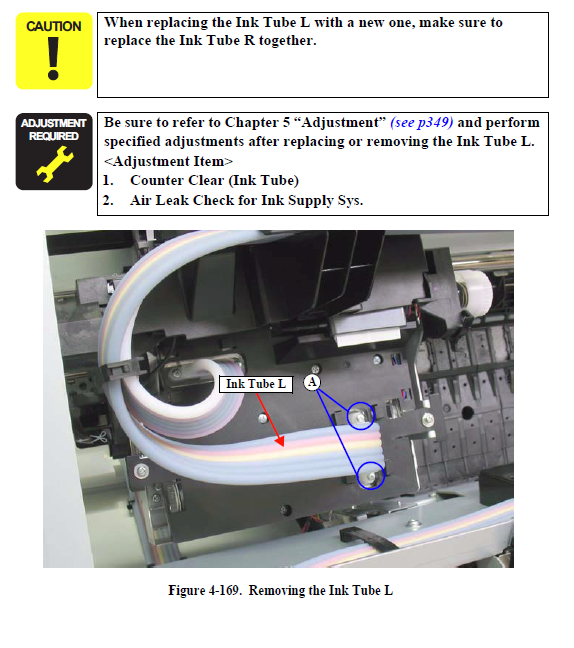 CAUTION

When replacing the Ink Tube L with a new one, make sure to replace the Ink Tube R together.

ADJUSTMENT REQUIRED

Be sure to refer to Chapter 5 “Adjustment” (see p349) and perform specified adjustments after replacing or removing the Ink Tube L.
<Adjustment Item>
1. Counter Clear (Ink Tube)
2. Air Leak Check for Ink Supply Sys.

Ink Tube L

A

Figure 4-169. Removing the Ink Tube L