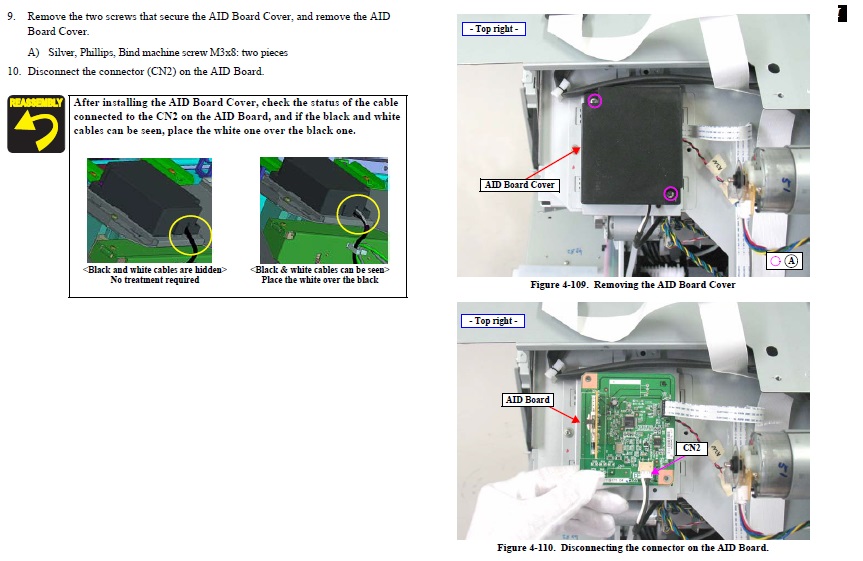 9. Remove the two screws that secure the AID Board Cover, and remove the AID Board Cover.

A) Silver, Phillips, Bind machine screw M3x8: two pieces

10. Disconnect the connector (CN2) on the AID Board.

REASSEMBLY

After installing the AID Board Cover, check the status of the cable connected to the CN2 on the AID Board, and if the black and white cables can be seen, place the white one over the black one.

<Black and white cables are hidden>
No treatment required

<Black & white cables can be seen>
Place the white over the black

- Top right -

AID Board Cover

A

Figure 4-109. Removing the AID Board Cover

- Top right -

AID Board

CN2

Figure 4-110. Disconnecting the connector on the AID Board.