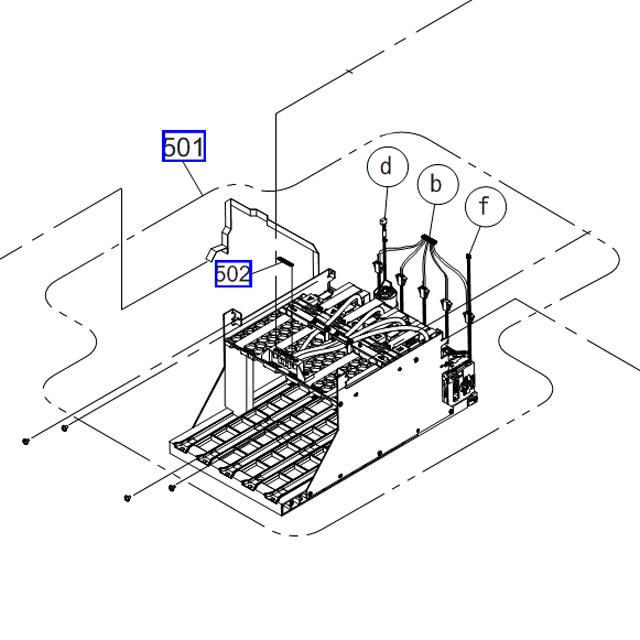 501

502

d

b

f