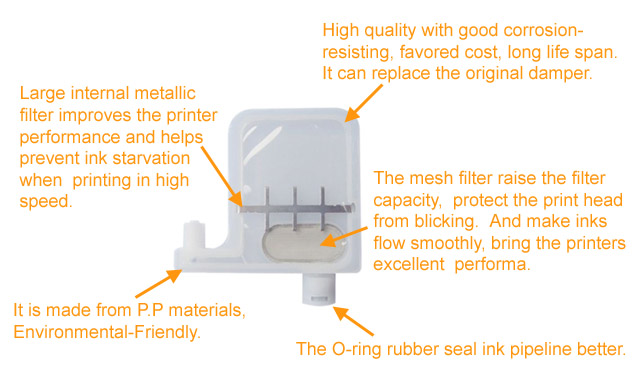 High quality with good corrosion-resisting, favored cost, long life span. It can replace the original damper.

Large internal metallic filter improves the printer performance and helps prevent ink starvation when printing in high speed.

The mesh filter raise the filter capacity, protect the print head from blicking. And make inks flow smoothly, bring the printers excellent performa.

It is made from P.P materials, Environmental-Friendly.

The O-ring rubber seal ink pipeline better.