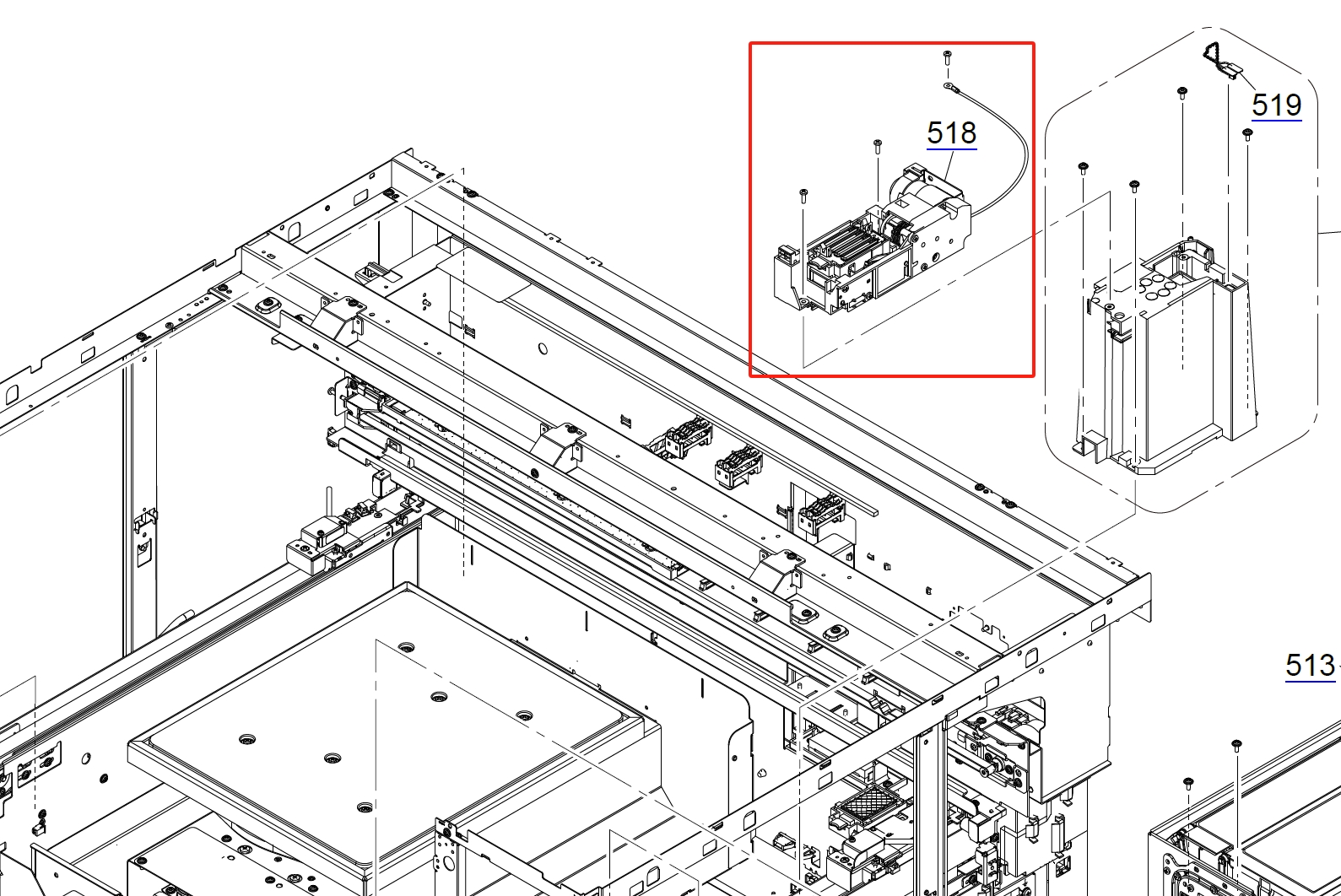 518

519

513