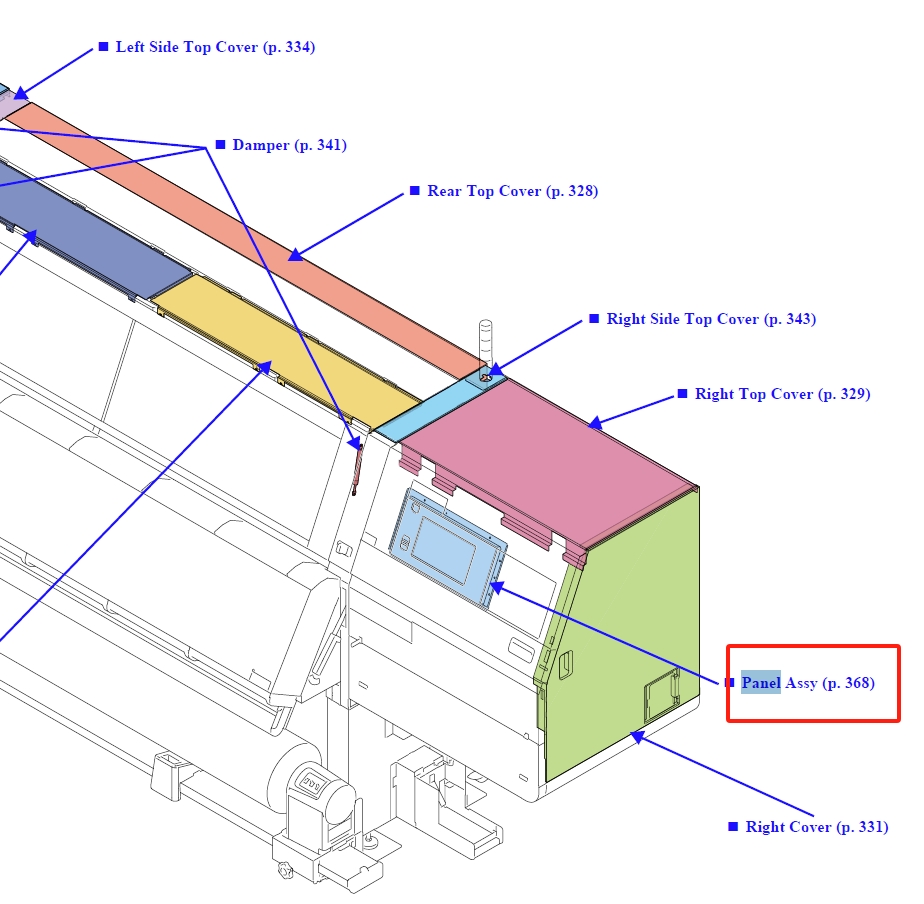 ■ Left Side Top Cover (p. 334)

■ Damper (p. 341)

■ Rear Top Cover (p. 328)

■ Right Side Top Cover (p. 343)

■ Right Top Cover (p. 329)

■ Panel Assy (p. 368)

■ Right Cover (p. 331)