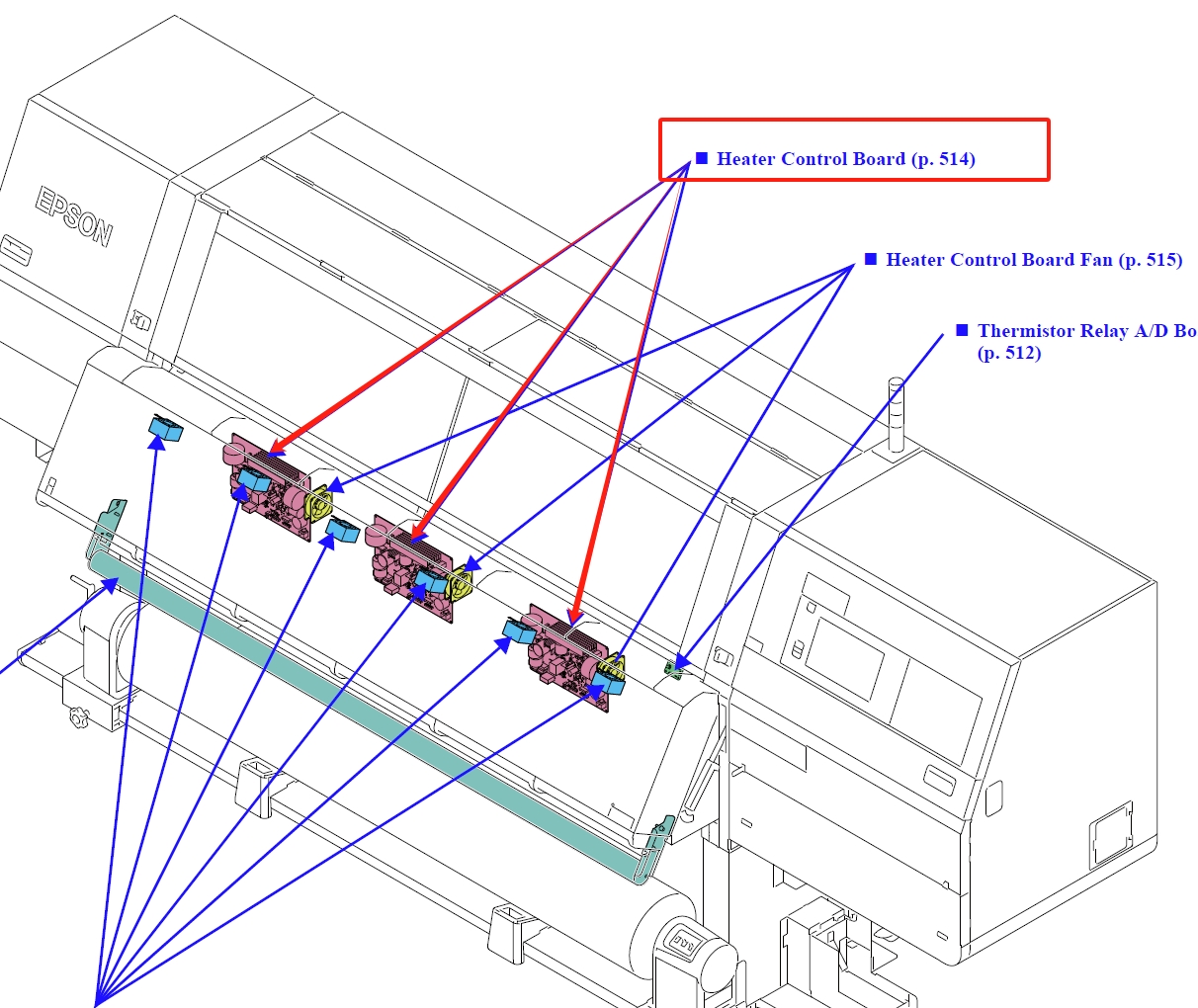 EPSON

■ Heater Control Board (p. 514)

■ Heater Control Board Fan (p. 515)

■ Thermistor Relay A/D Bo
(p. 512)