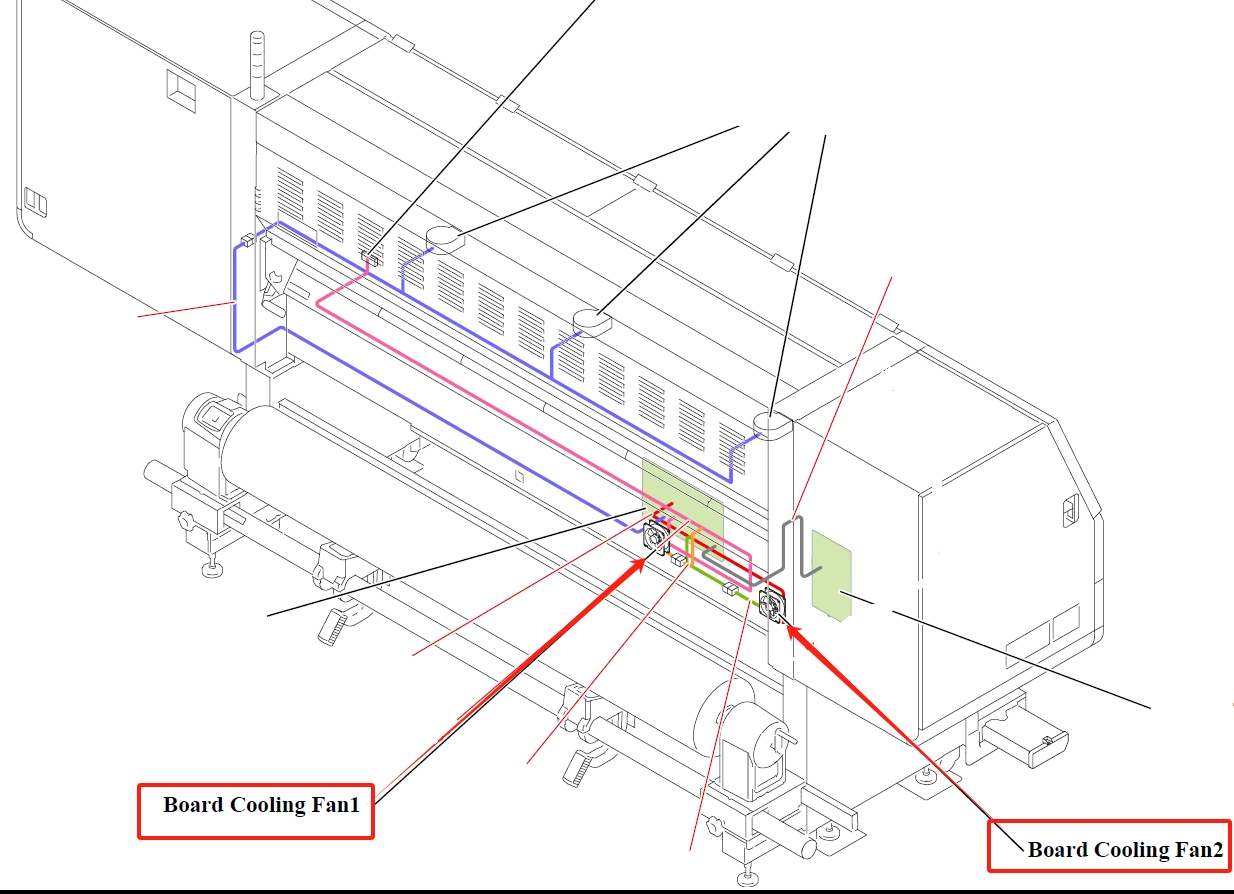 Board Cooling Fan1

Board Cooling Fan2