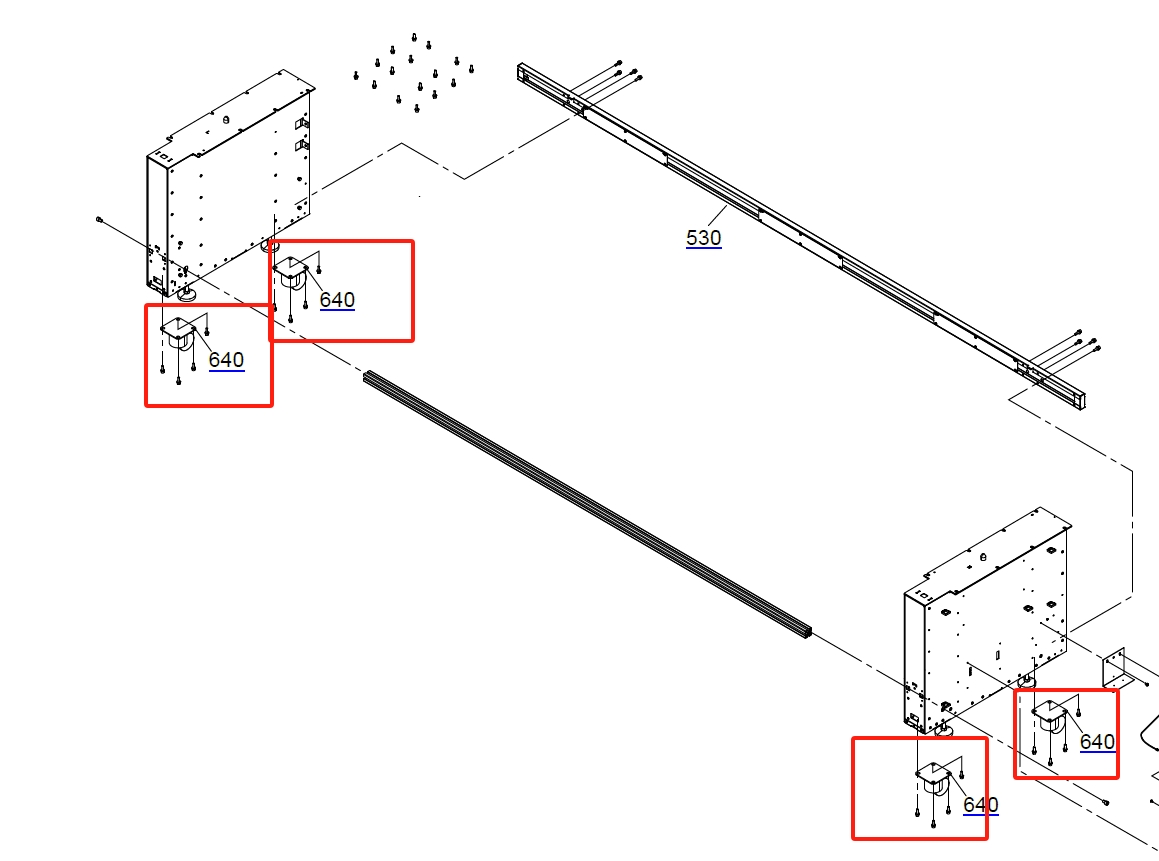 530

640

640

640

640