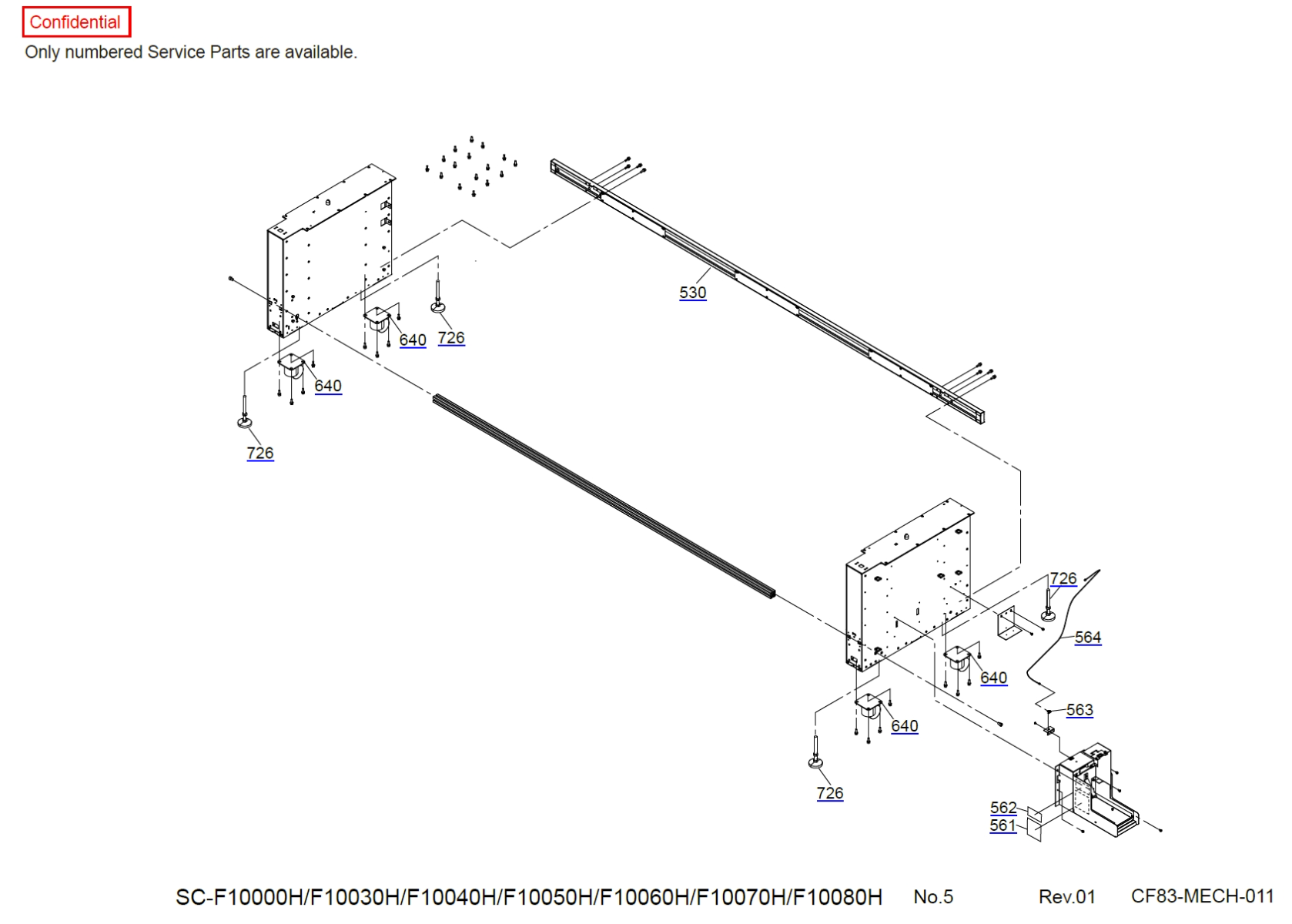 Confidential

Only numbered Service Parts are available.

530

640

726

640

726

726

564

640

563

640

726

562

561

SC-F10000H/F10030H/F10040H/F10050H/F10060H/F10070H/F10080H No.5 Rev.01 CF83-MECH-011