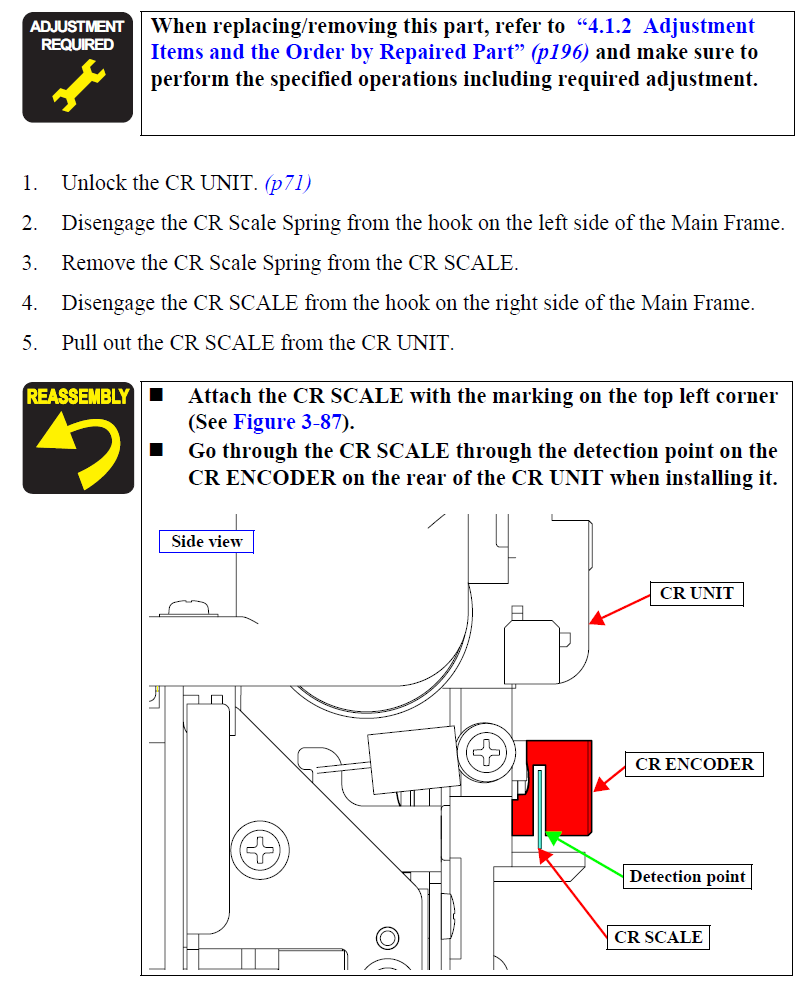 ADJUSTMENT REQUIRED

When replacing/removing this part, refer to "4.1.2 Adjustment Items and the Order by Repaired Part" (p196) and make sure to perform the specified operations including required adjustment.

1. Unlock the CR UNIT. (p71)
2. Disengage the CR Scale Spring from the hook on the left side of the Main Frame.
3. Remove the CR Scale Spring from the CR SCALE.
4. Disengage the CR SCALE from the hook on the right side of the Main Frame.
5. Pull out the CR SCALE from the CR UNIT.

REASSEMBLY

■ Attach the CR SCALE with the marking on the top left corner (See Figure 3-87).
■ Go through the CR SCALE through the detection point on the CR ENCODER on the rear of the CR UNIT when installing it.

Side view

CR UNIT

CR ENCODER

Detection point

CR SCALE