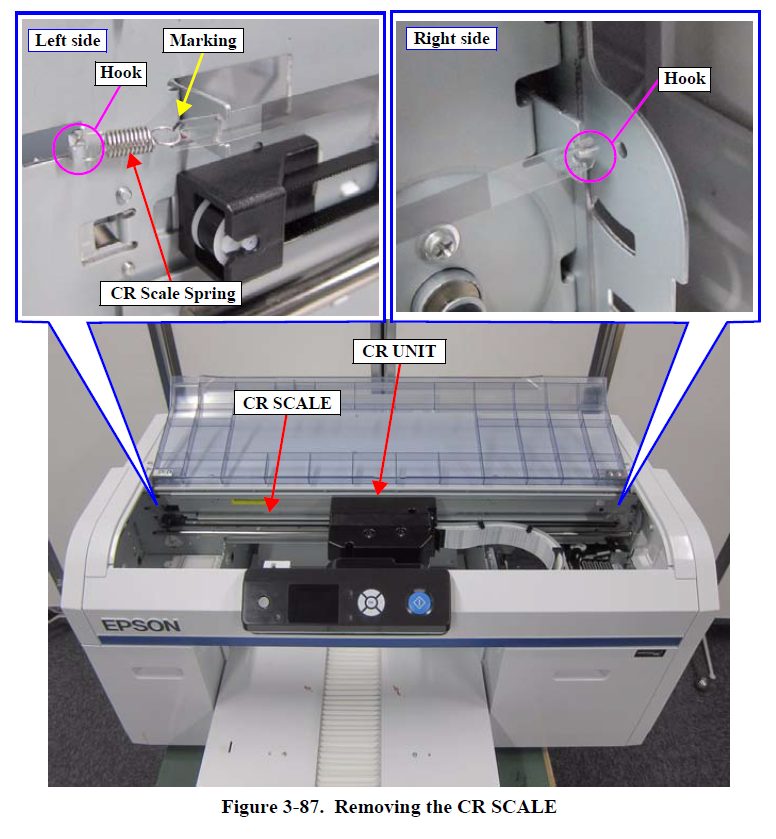 Left side

Marking

Hook

CR Scale Spring

Right side

Hook

CR UNIT

CR SCALE

EPSON

Figure 3-87. Removing the CR SCALE