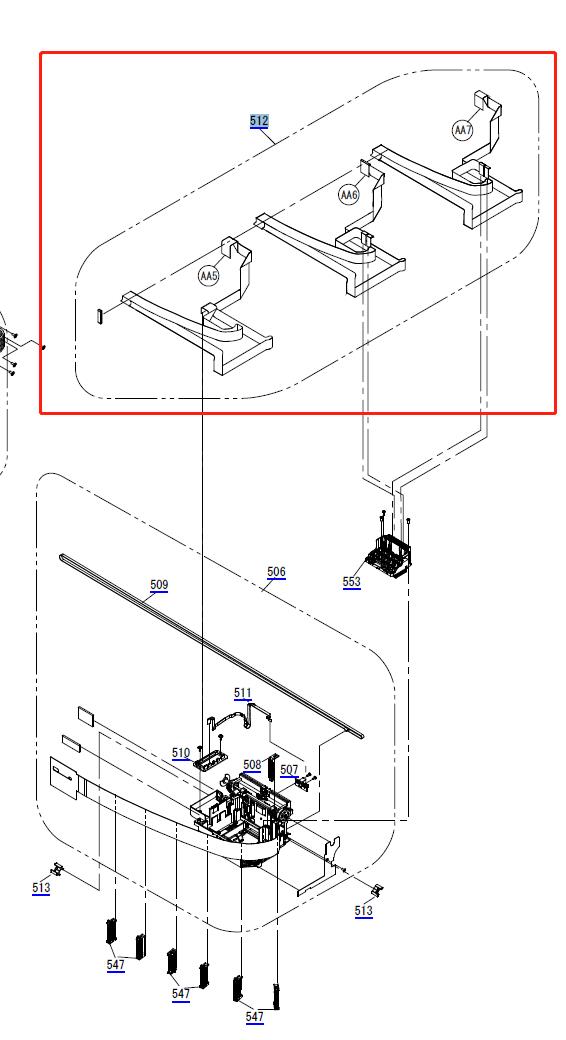 512
AA7
AA6
AA5
509
506
553
511
510
508
507
513
513
547
547
547