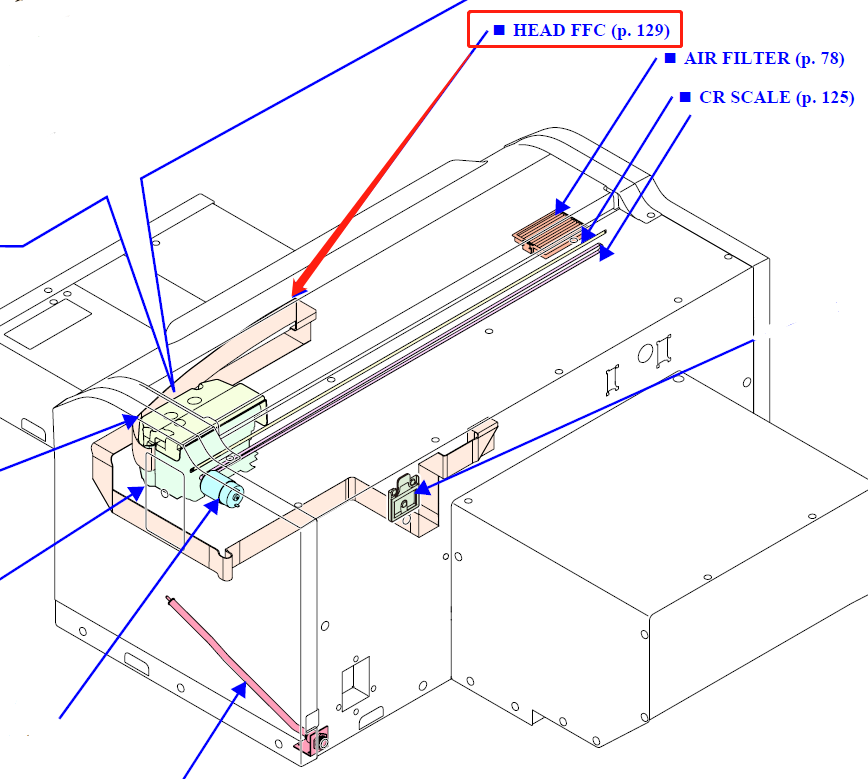 ■ HEAD FFC (p. 129)

■ AIR FILTER (p. 78)

■ CR SCALE (p. 125)