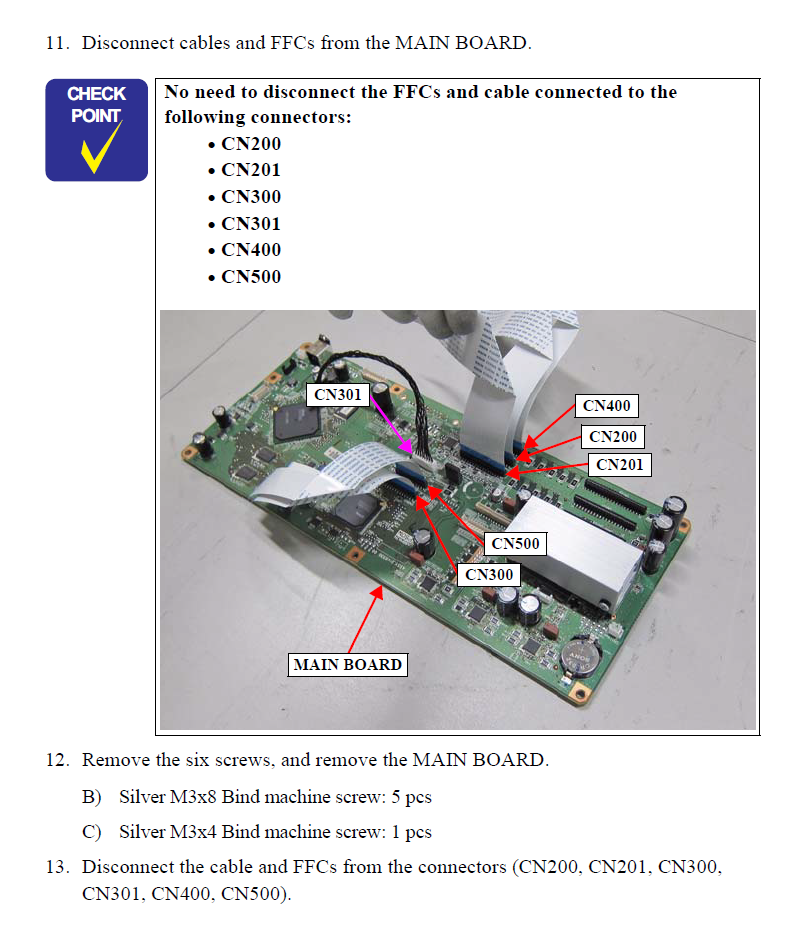 11. Disconnect cables and FFCs from the MAIN BOARD.

CHECK POINT

No need to disconnect the FFCs and cable connected to the following connectors:
• CN200
• CN201
• CN300
• CN301
• CN400
• CN500

CN301
CN400
CN200
CN201
CN500
CN300
MAIN BOARD

12. Remove the six screws, and remove the MAIN BOARD.
B) Silver M3x8 Bind machine screw: 5 pcs
C) Silver M3x4 Bind machine screw: 1 pcs

13. Disconnect the cable and FFCs from the connectors (CN200, CN201, CN300, CN301, CN400, CN500).