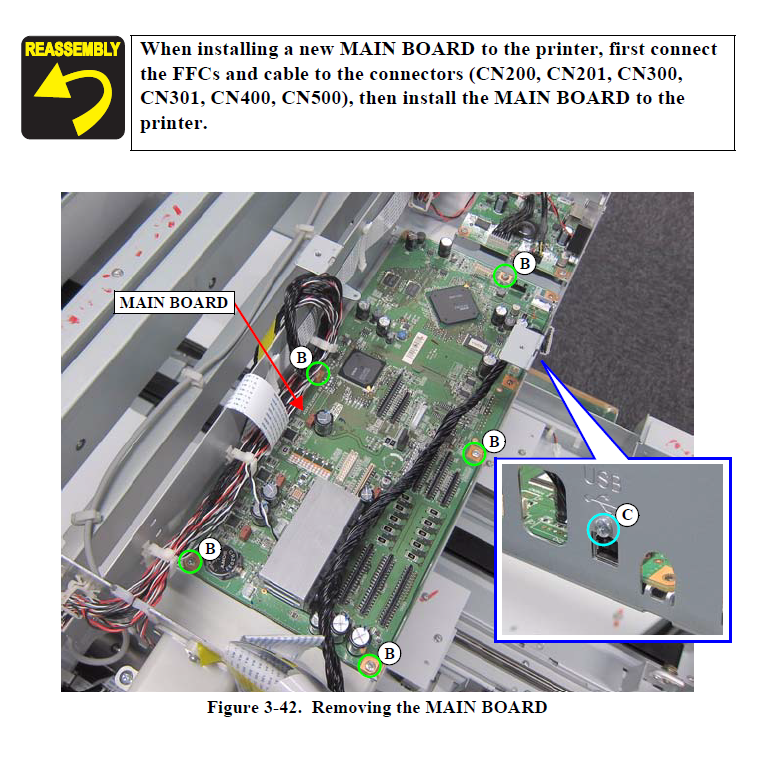 REASSEMBLY

When installing a new MAIN BOARD to the printer, first connect the FFCs and cable to the connectors (CN200, CN201, CN300, CN301, CN400, CN500), then install the MAIN BOARD to the printer.

MAIN BOARD

B

B

B

B

B

USB

C

Figure 3-42. Removing the MAIN BOARD