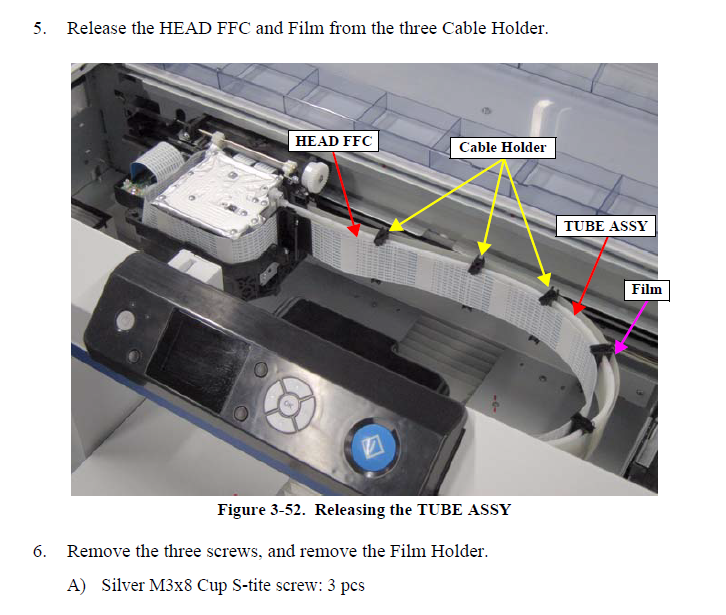 5. Release the HEAD FFC and Film from the three Cable Holder.

HEAD FFC

Cable Holder

TUBE ASSY

Film

OK

Figure 3-52. Releasing the TUBE ASSY

6. Remove the three screws, and remove the Film Holder.

A) Silver M3x8 Cup S-tite screw: 3 pcs