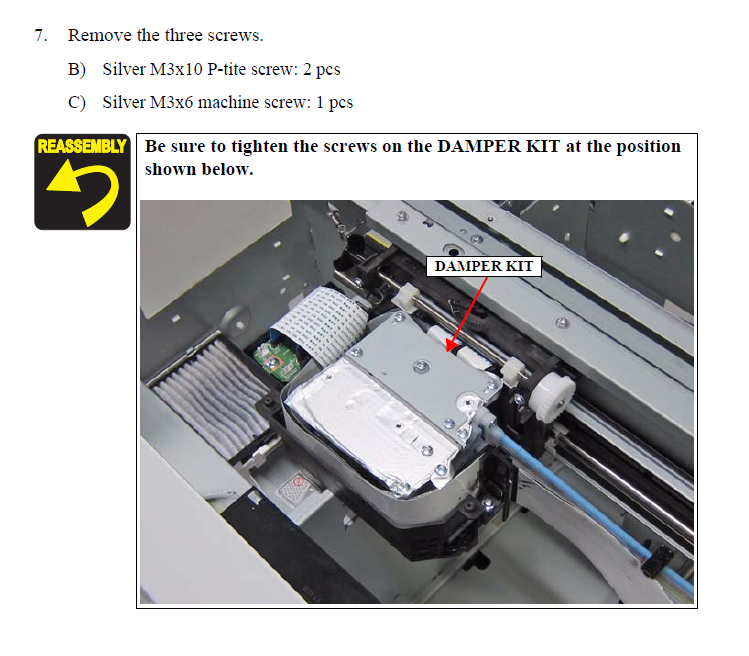 7. Remove the three screws.

B) Silver M3x10 P-tite screw: 2 pcs

C) Silver M3x6 machine screw: 1 pcs

REASSEMBLY

Be sure to tighten the screws on the DAMPER KIT at the position shown below.

DAMPER KIT