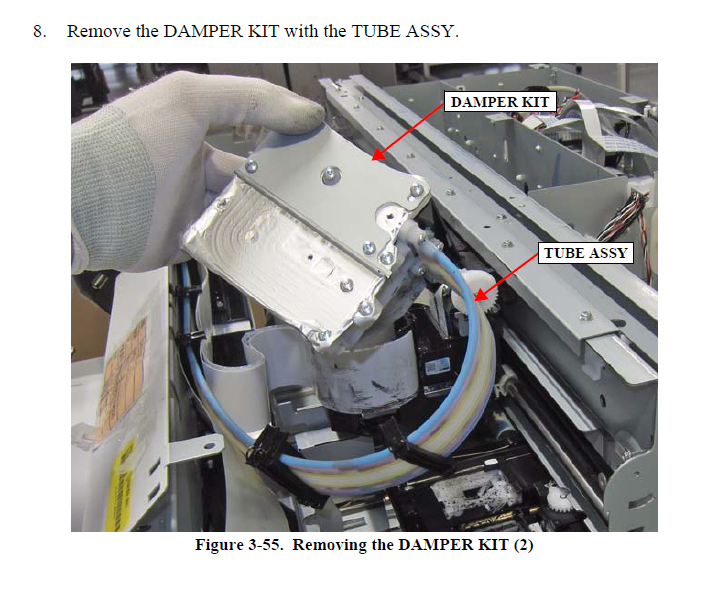 8. Remove the DAMPER KIT with the TUBE ASSY.

DAMPER KIT

TUBE ASSY

Figure 3-55. Removing the DAMPER KIT (2)