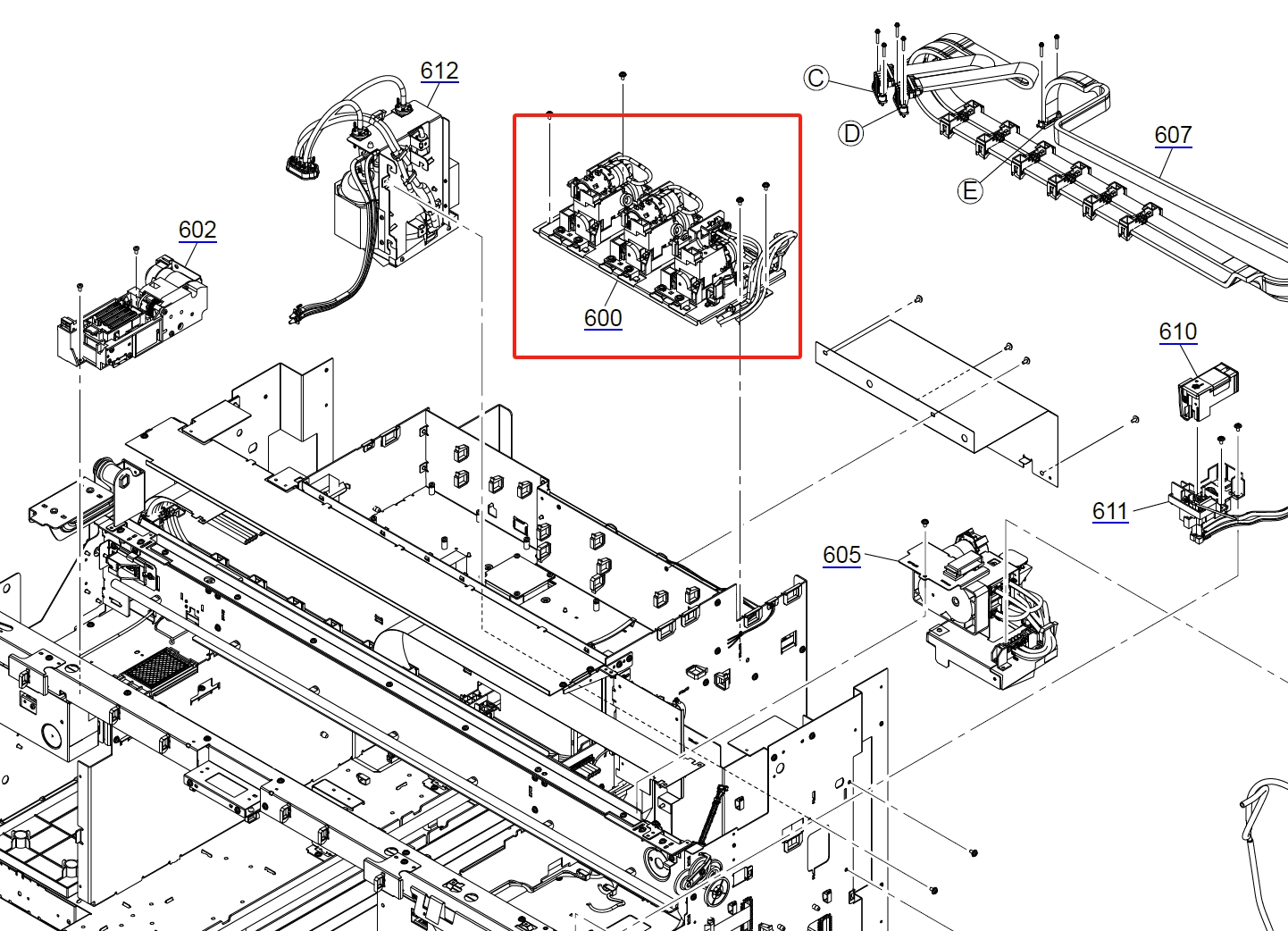 612
C
D
E
607
602
600
610
611
605