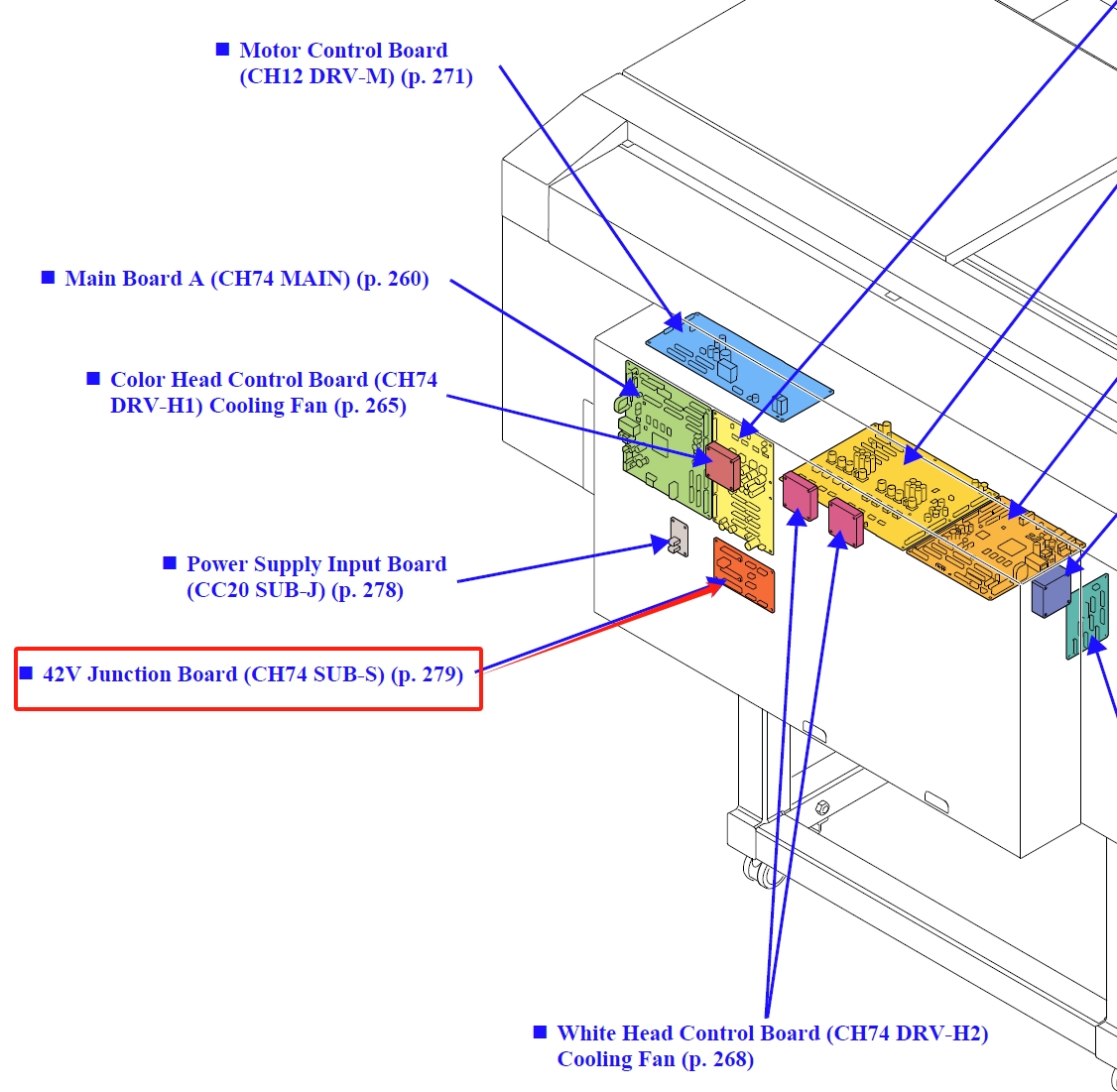 ■ Motor Control Board (CH12 DRV-M) (p. 271)

■ Main Board A (CH74 MAIN) (p. 260)

■ Color Head Control Board (CH74 DRV-H1) Cooling Fan (p. 265)

■ Power Supply Input Board (CC20 SUB-J) (p. 278)

■ 42V Junction Board (CH74 SUB-S) (p. 279)

■ White Head Control Board (CH74 DRV-H2) Cooling Fan (p. 268)