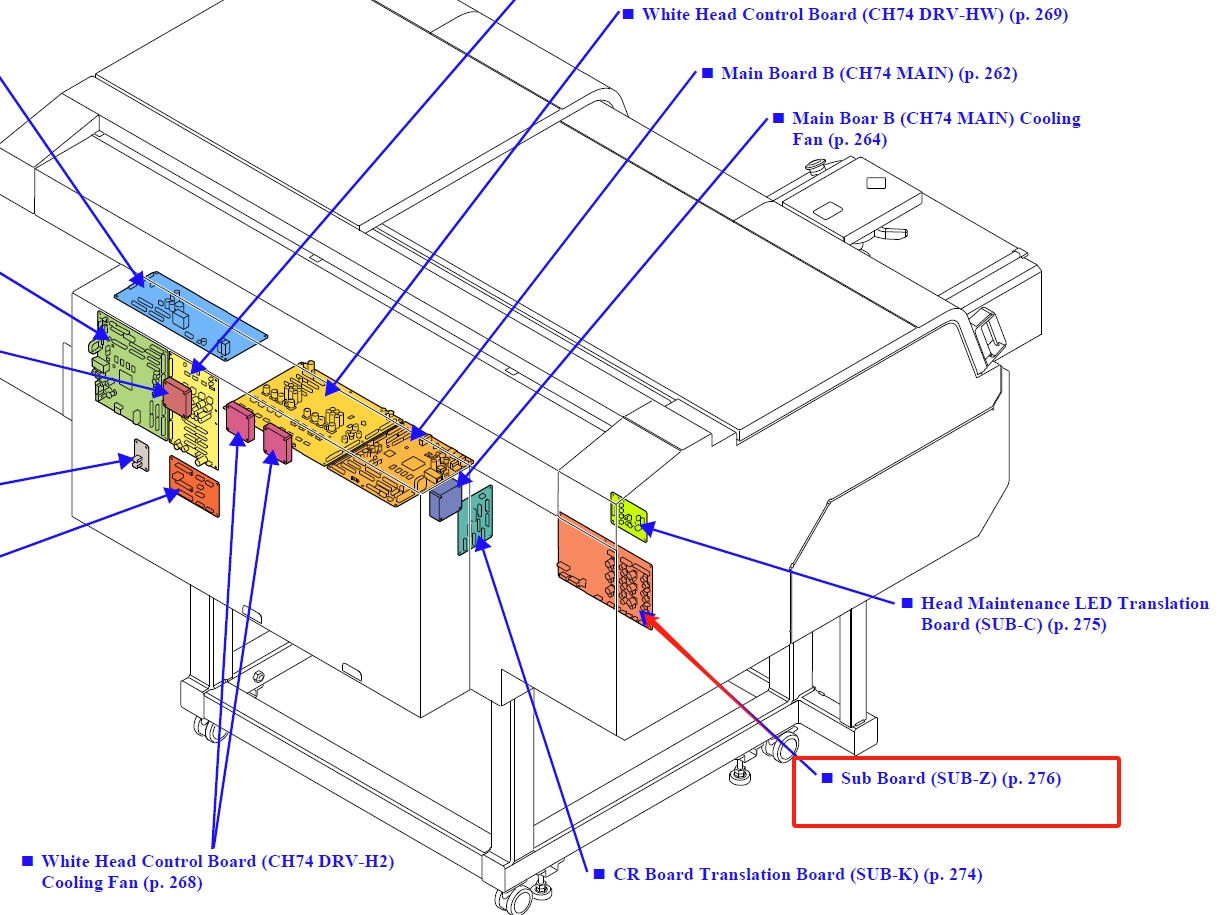 ■ White Head Control Board (CH74 DRV-HW) (p. 269)

■ Main Board B (CH74 MAIN) (p. 262)

■ Main Boar B (CH74 MAIN) Cooling Fan (p. 264)

■ Head Maintenance LED Translation Board (SUB-C) (p. 275)

■ Sub Board (SUB-Z) (p. 276)

■ White Head Control Board (CH74 DRV-H2) Cooling Fan (p. 268)

■ CR Board Translation Board (SUB-K) (p. 274)