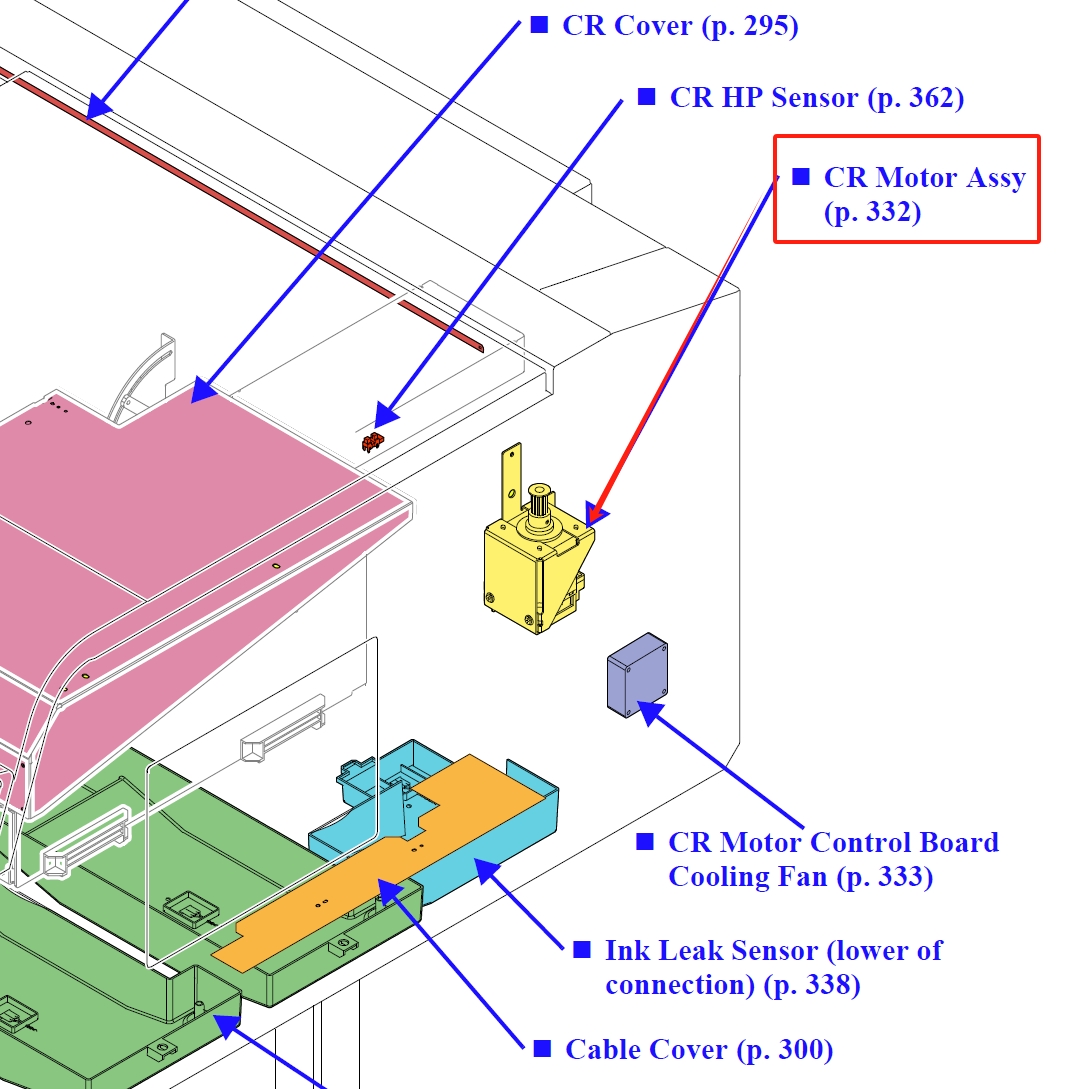 ■ CR Cover (p. 295)

■ CR HP Sensor (p. 362)

■ CR Motor Assy (p. 332)

■ CR Motor Control Board Cooling Fan (p. 333)

■ Ink Leak Sensor (lower of connection) (p. 338)

■ Cable Cover (p. 300)