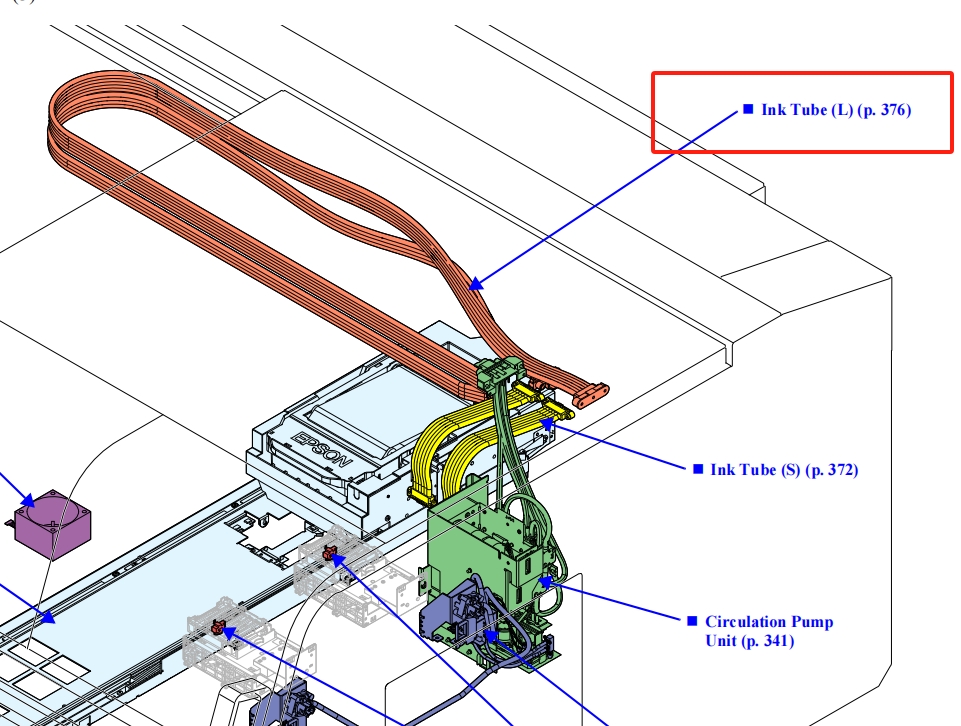 ■ Ink Tube (L) (p. 376)

EPSON

■ Ink Tube (S) (p. 372)

■ Circulation Pump Unit (p. 341)