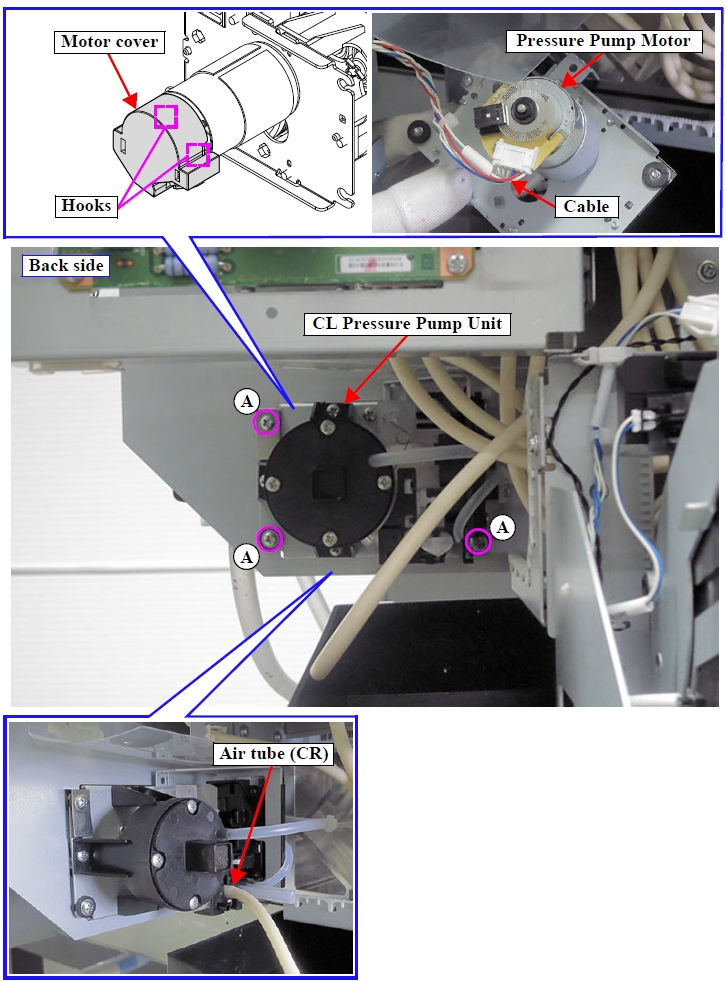 Motor cover
Hooks
Pressure Pump Motor
Cable
Back side
CL Pressure Pump Unit
A
A
A
Air tube (CR)