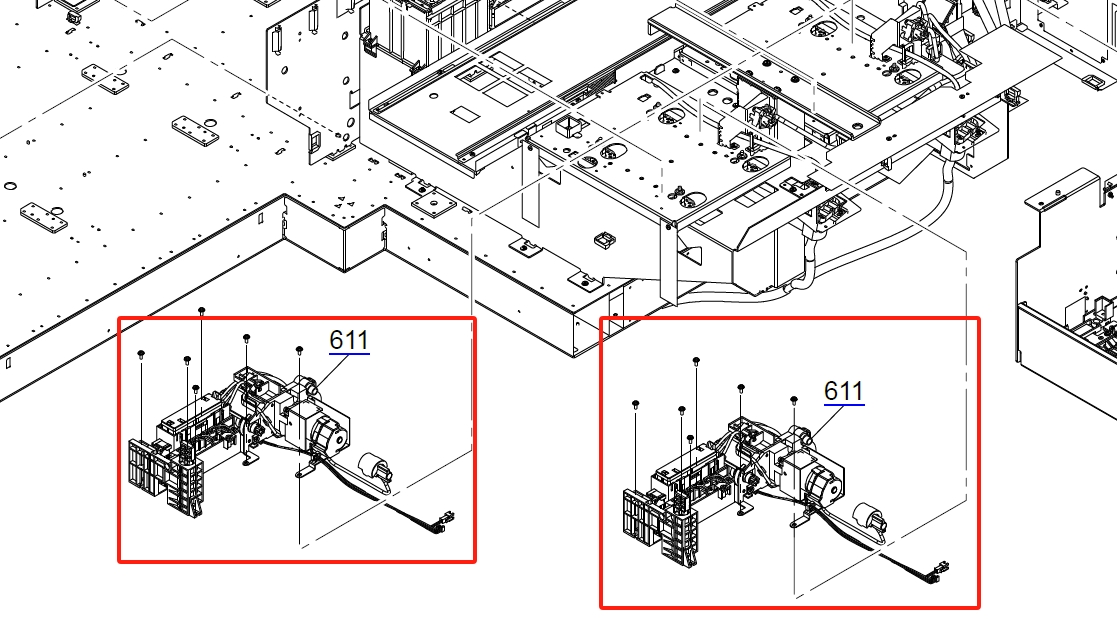 611

611