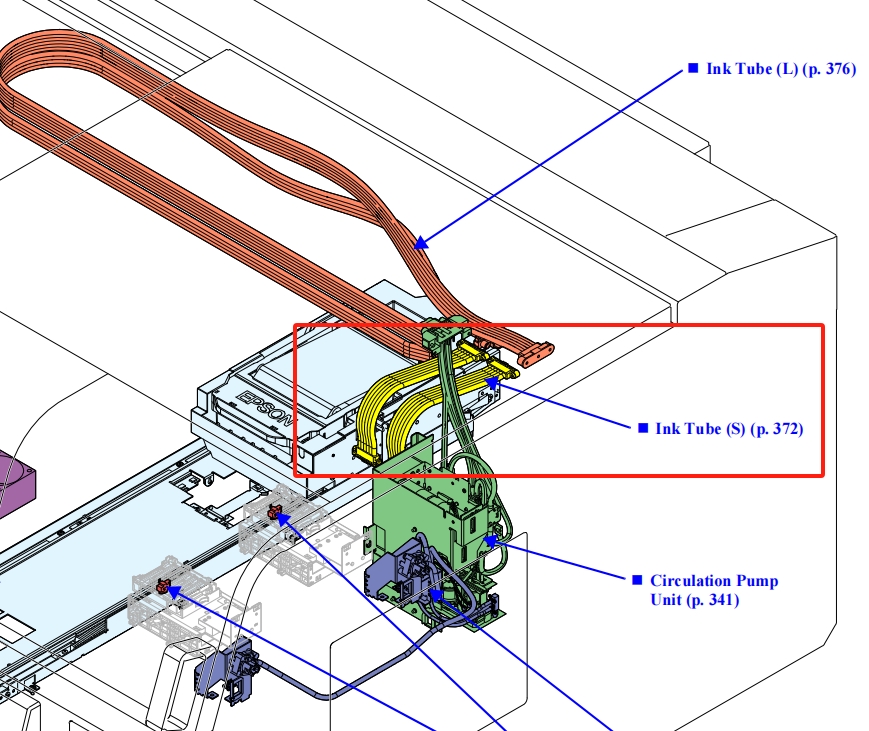 ■ Ink Tube (L) (p. 376)

EPSON

■ Ink Tube (S) (p. 372)

■ Circulation Pump Unit (p. 341)