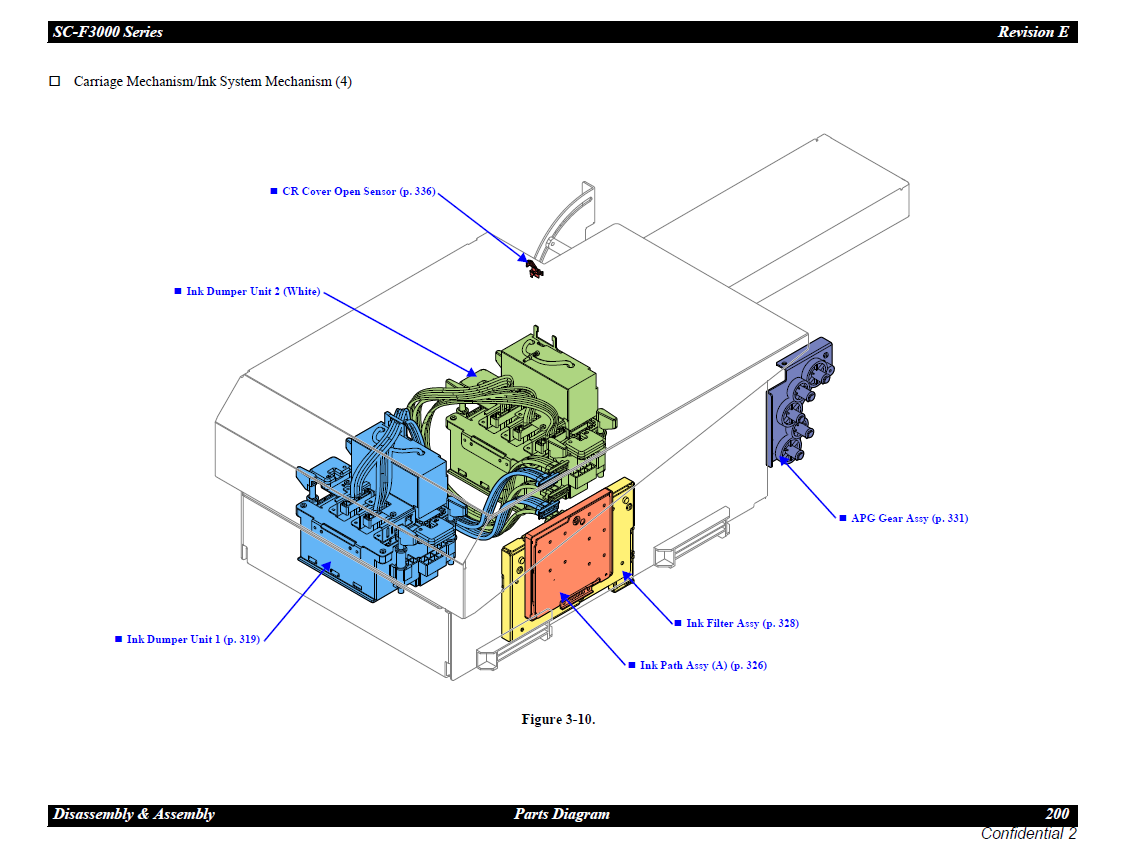 SC-F3000 Series Revision E

☐ Carriage Mechanism/Ink System Mechanism (4)

■ CR Cover Open Sensor (p. 336)

■ Ink Dumper Unit 2 (White)

■ APG Gear Assy (p. 331)

■ Ink Filter Assy (p. 328)

■ Ink Dumper Unit 1 (p. 319)

■ Ink Path Assy (A) (p. 326)

Figure 3-10.

Disassembly & Assembly Parts Diagram 200

Confidential 2