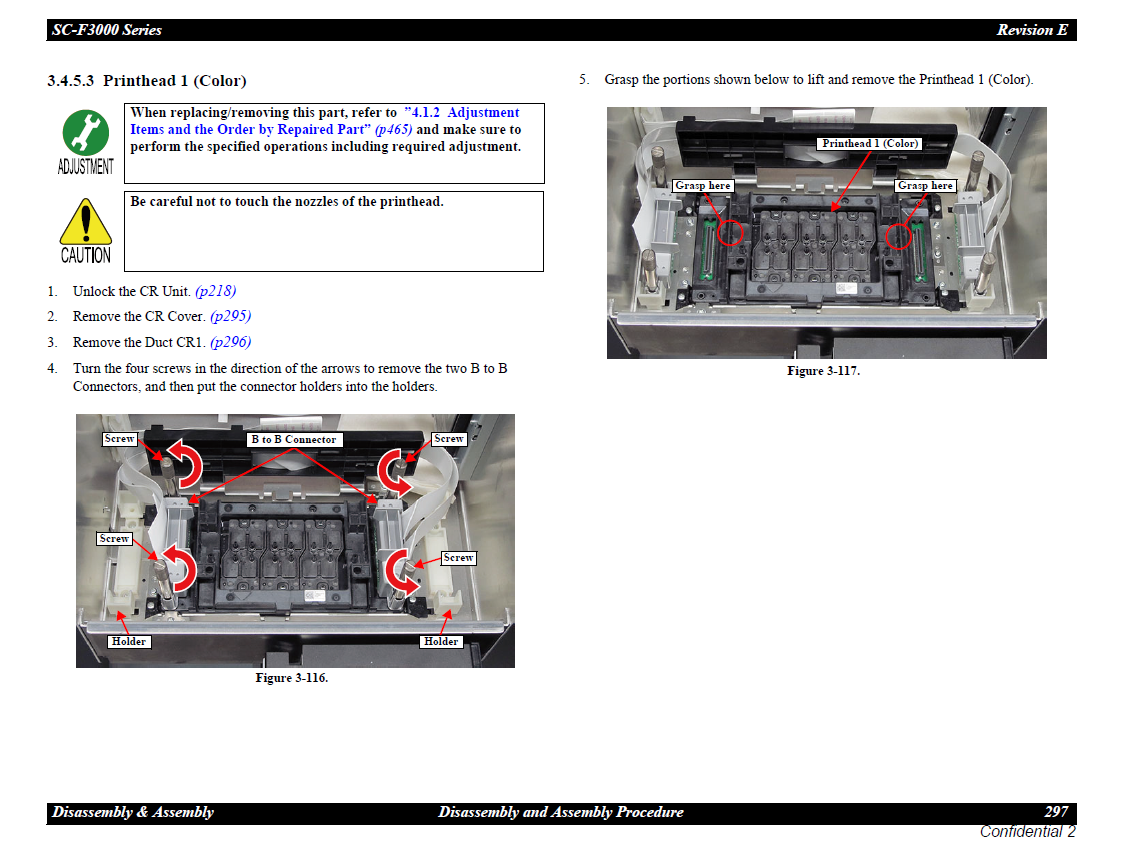 SC-F3000 Series Revision E

3.4.5.3 Printhead 1 (Color)

ADJUSTMENT

When replacing/removing this part, refer to "4.1.2 Adjustment Items and the Order by Repaired Part" (p465) and make sure to perform the specified operations including required adjustment.

CAUTION

Be careful not to touch the nozzles of the printhead.

1. Unlock the CR Unit. (p218)
2. Remove the CR Cover. (p295)
3. Remove the Duct CR1. (p296)
4. Turn the four screws in the direction of the arrows to remove the two B to B Connectors, and then put the connector holders into the holders.

Screw
B to B Connector
Screw
Screw
Screw
Holder
Holder

Figure 3-116.

5. Grasp the portions shown below to lift and remove the Printhead 1 (Color).

Printhead 1 (Color)
Grasp here
Grasp here

Figure 3-117.

Disassembly & Assembly Disassembly and Assembly Procedure 297
Confidential 2