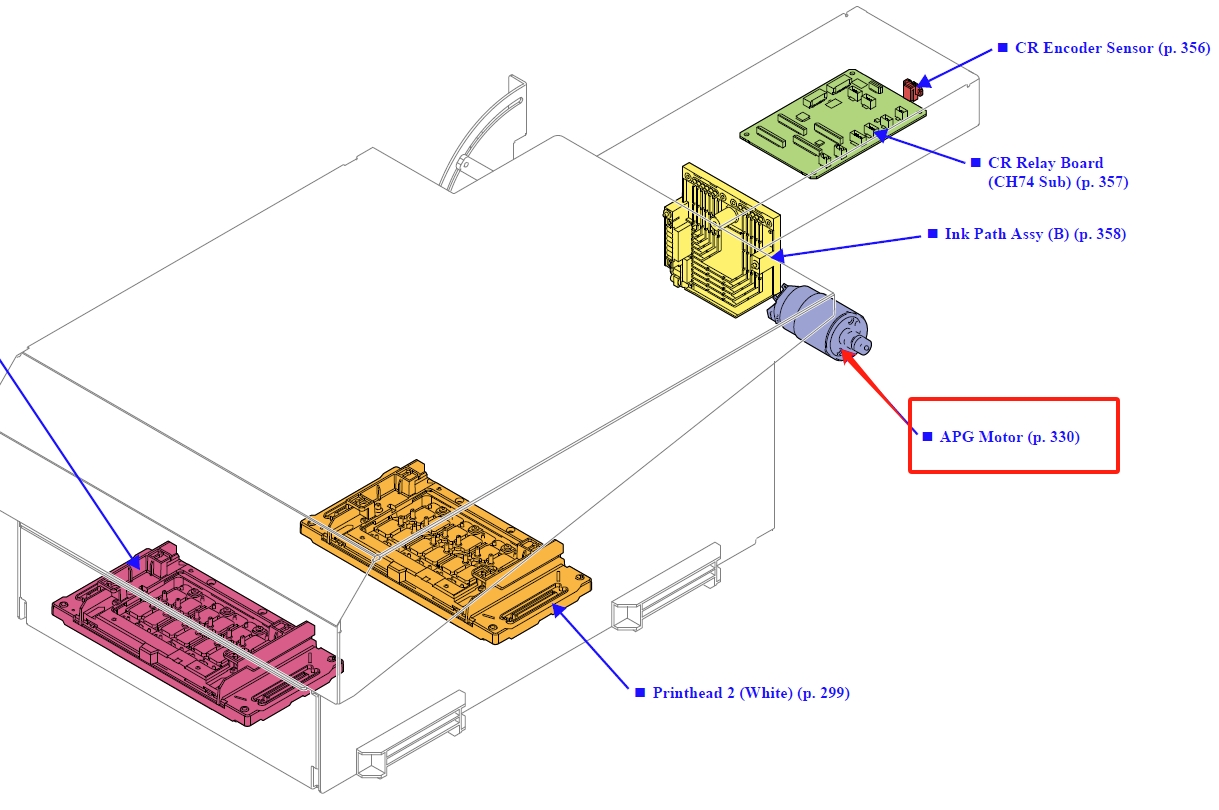 ■ CR Encoder Sensor (p. 356)

■ CR Relay Board (CH74 Sub) (p. 357)

■ Ink Path Assy (B) (p. 358)

■ APG Motor (p. 330)

■ Printhead 2 (White) (p. 299)