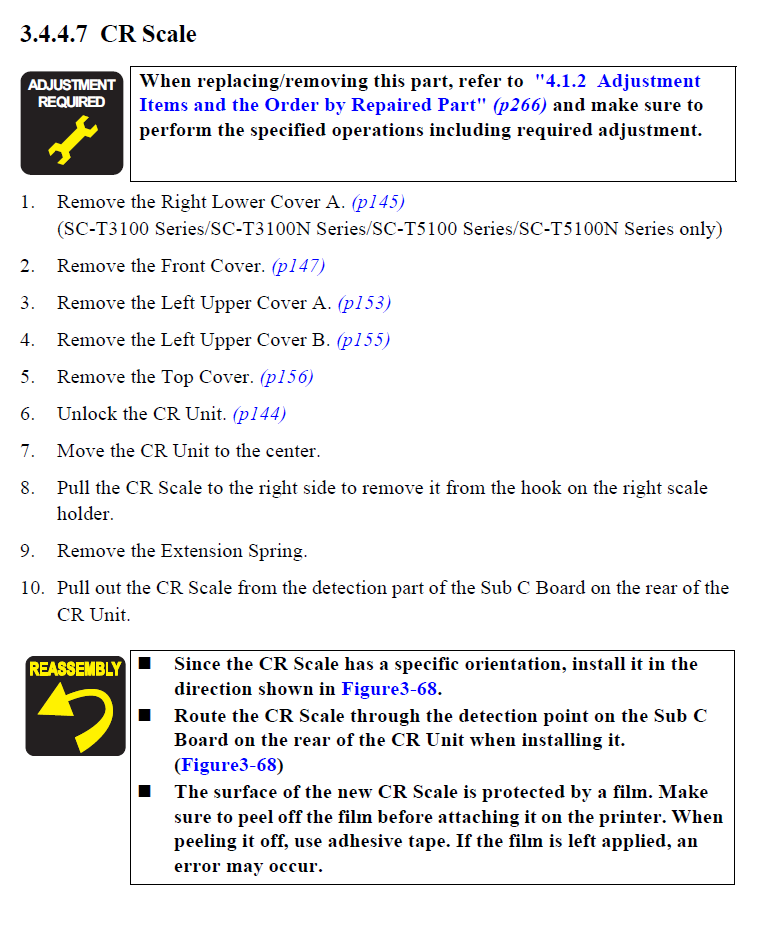 3.4.4.7 CR Scale

ADJUSTMENT REQUIRED

When replacing/removing this part, refer to "4.1.2 Adjustment Items and the Order by Repaired Part" (p266) and make sure to perform the specified operations including required adjustment.

1. Remove the Right Lower Cover A. (p145)
(SC-T3100 Series/SC-T3100N Series/SC-T5100 Series/SC-T5100N Series only)

2. Remove the Front Cover. (p147)

3. Remove the Left Upper Cover A. (p153)

4. Remove the Left Upper Cover B. (p155)

5. Remove the Top Cover. (p156)

6. Unlock the CR Unit. (p144)

7. Move the CR Unit to the center.

8. Pull the CR Scale to the right side to remove it from the hook on the right scale holder.

9. Remove the Extension Spring.

10. Pull out the CR Scale from the detection part of the Sub C Board on the rear of the CR Unit.

REASSEMBLY

■ Since the CR Scale has a specific orientation, install it in the direction shown in Figure3-68.

■ Route the CR Scale through the detection point on the Sub C Board on the rear of the CR Unit when installing it. (Figure3-68)

■ The surface of the new CR Scale is protected by a film. Make sure to peel off the film before attaching it on the printer. When peeling it off, use adhesive tape. If the film is left applied, an error may occur.