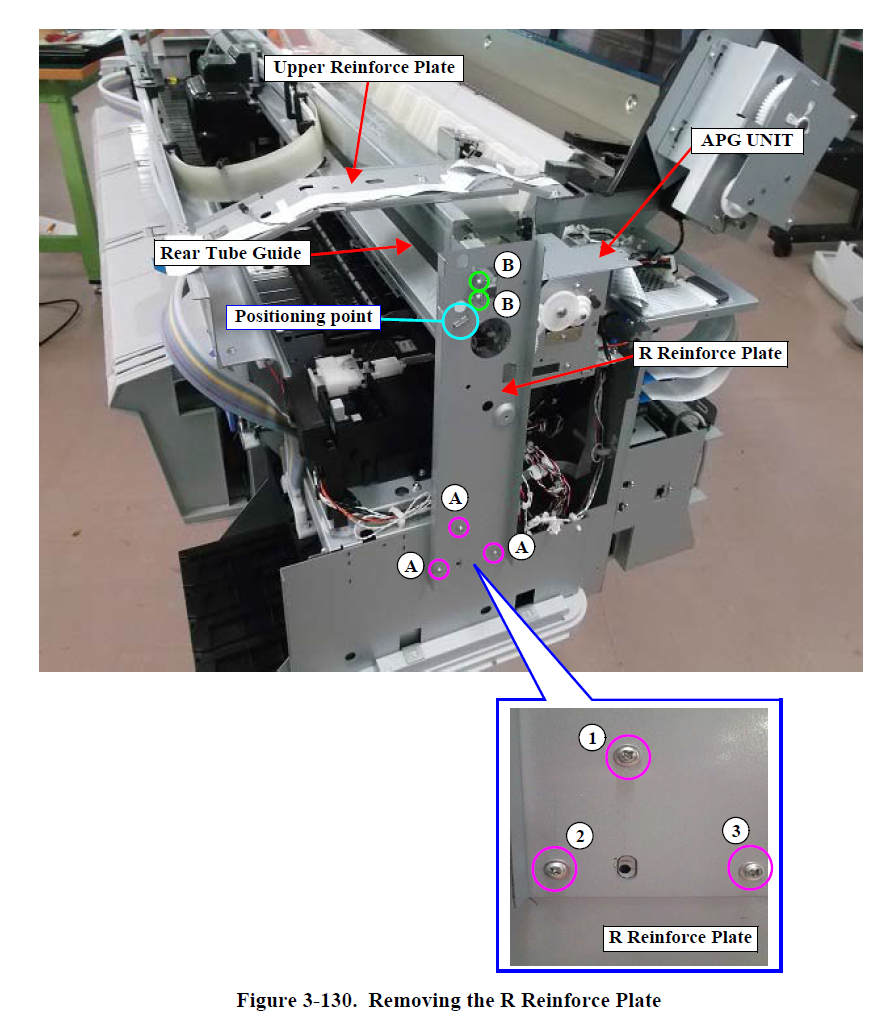 Upper Reinforce Plate

APG UNIT

Rear Tube Guide

B

B

Positioning point

R Reinforce Plate

A

A

A

1

2

3

R Reinforce Plate

Figure 3-130. Removing the R Reinforce Plate