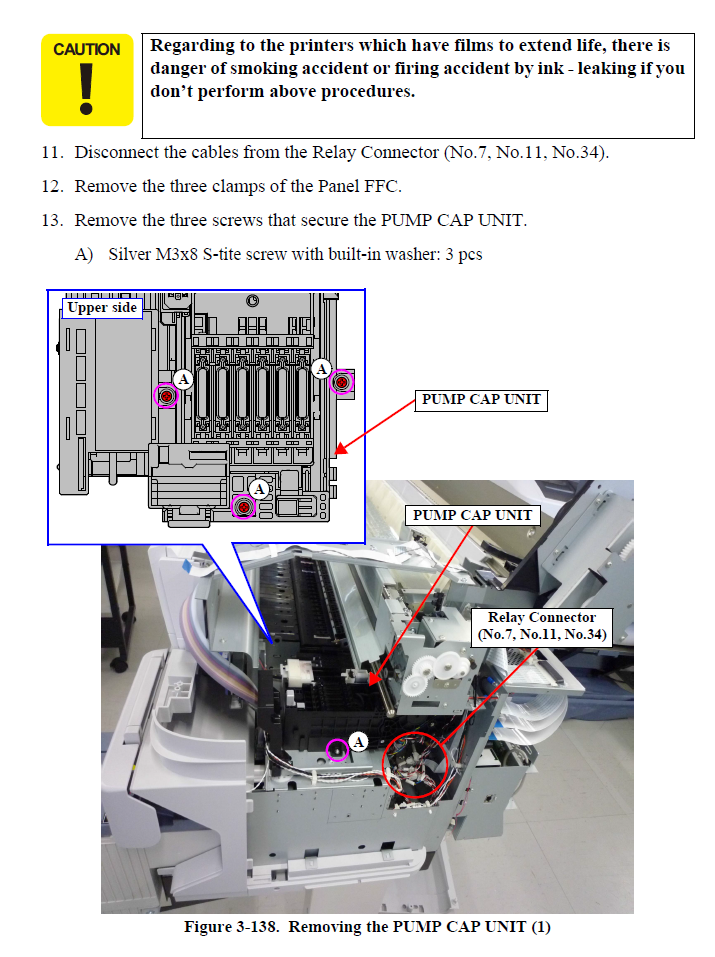 CAUTION

Regarding to the printers which have films to extend life, there is danger of smoking accident or firing accident by ink - leaking if you don't perform above procedures.

11. Disconnect the cables from the Relay Connector (No.7, No.11, No.34).

12. Remove the three clamps of the Panel FFC.

13. Remove the three screws that secure the PUMP CAP UNIT.

A) Silver M3x8 S-tite screw with built-in washer: 3 pcs

Upper side

A

A

A

PUMP CAP UNIT

PUMP CAP UNIT

Relay Connector (No.7, No.11, No.34)

A

Figure 3-138. Removing the PUMP CAP UNIT (1)